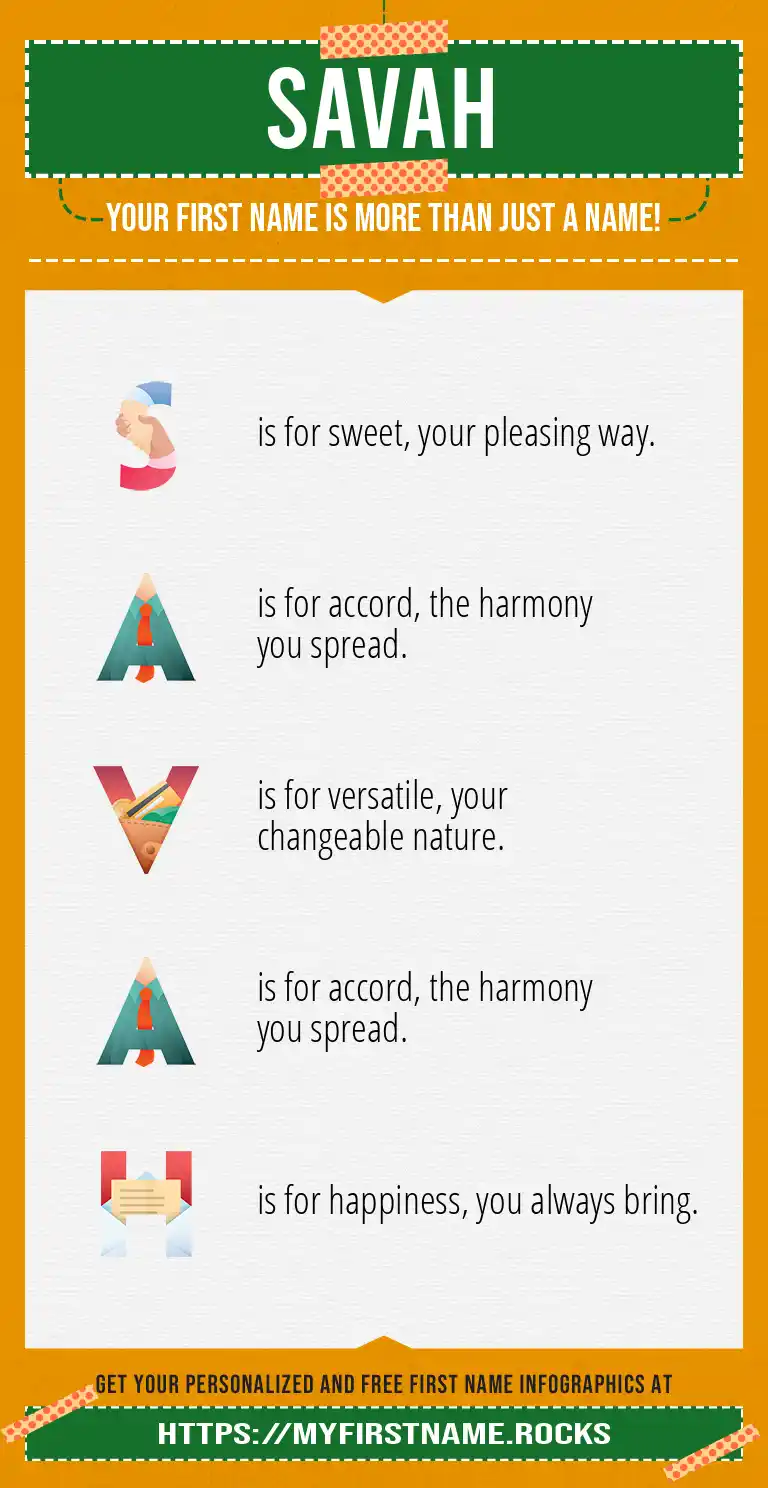 SAVAH

YOUR FIRST NAME IS MORE THAN JUST A NAME!

S is for sweet, your pleasing way.

A is for accord, the harmony you spread.

V is for versatile, your changeable nature.

A is for accord, the harmony you spread.

H is for happiness, you always bring.

GET YOUR PERSONALIZED AND FREE FIRST NAME INFOGRAPHICS AT

HTTPS://MYFIRSTNAME.ROCKS