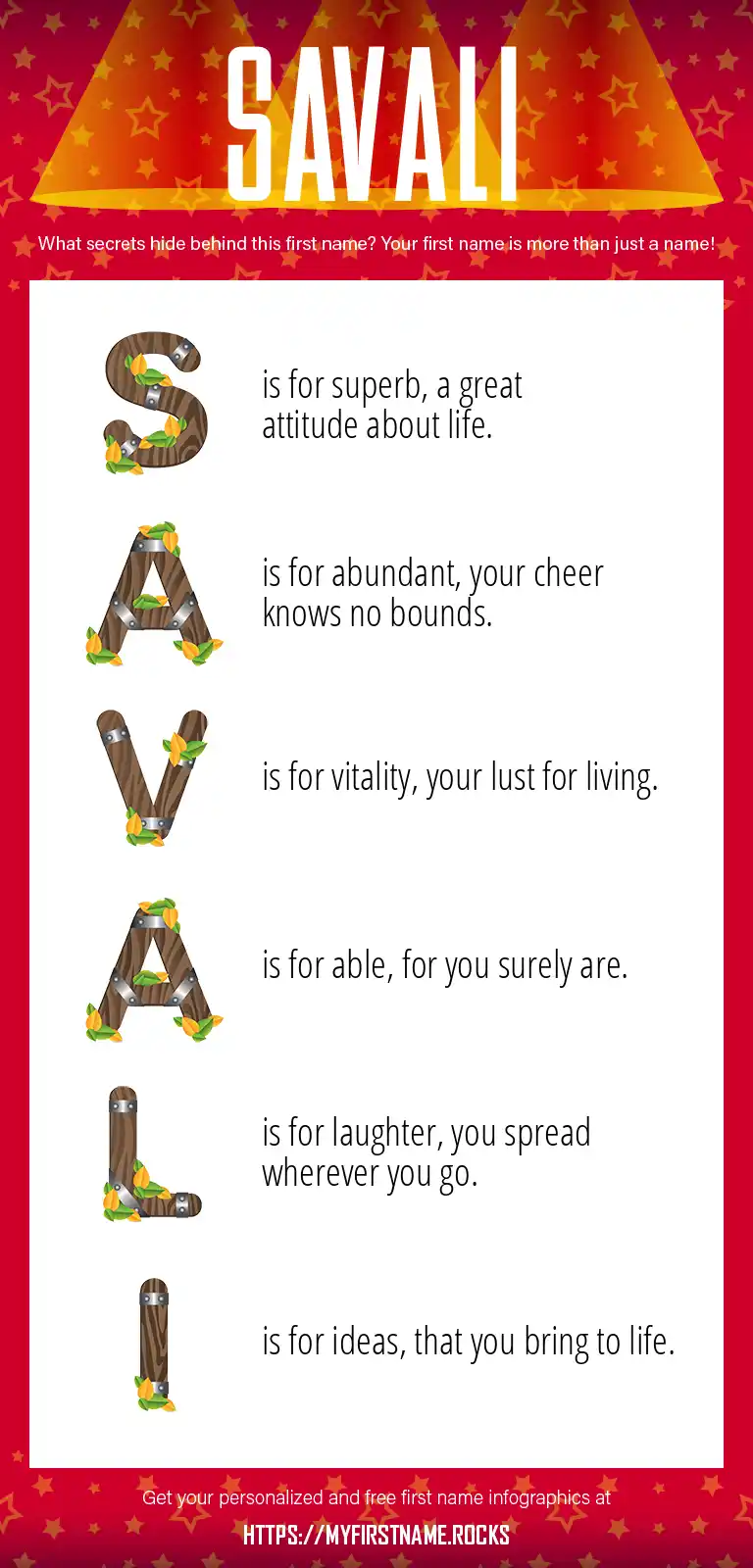 SAVALI

What secrets hide behind this first name? Your first name is more than just a name!

S is for superb, a great attitude about life.

A is for abundant, your cheer knows no bounds.

V is for vitality, your lust for living.

A is for able, for you surely are.

L is for laughter, you spread wherever you go.

I is for ideas, that you bring to life.

Get your personalized and free first name infographics at

HTTPS://MYFIRSTNAME.ROCKS