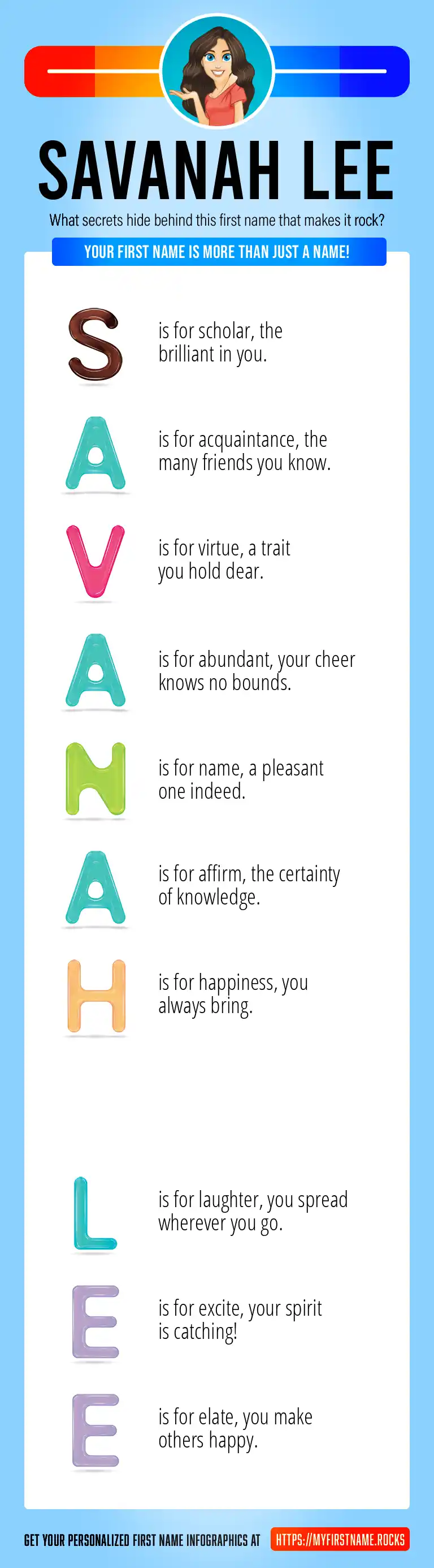 SAVANAH LEE

What secrets hide behind this first name that makes it rock?

YOUR FIRST NAME IS MORE THAN JUST A NAME!

S is for scholar, the brilliant in you.

A is for acquaintance, the many friends you know.

V is for virtue, a trait you hold dear.

A is for abundant, your cheer knows no bounds.

N is for name, a pleasant one indeed.

A is for affirm, the certainty of knowledge.

H is for happiness, you always bring.

L is for laughter, you spread wherever you go.

E is for excite, your spirit is catching!

E is for elate, you make others happy.

GET YOUR PERSONALIZED FIRST NAME INFOGRAPHICS AT HTTPS://MYFIRSTNAME.ROCKS