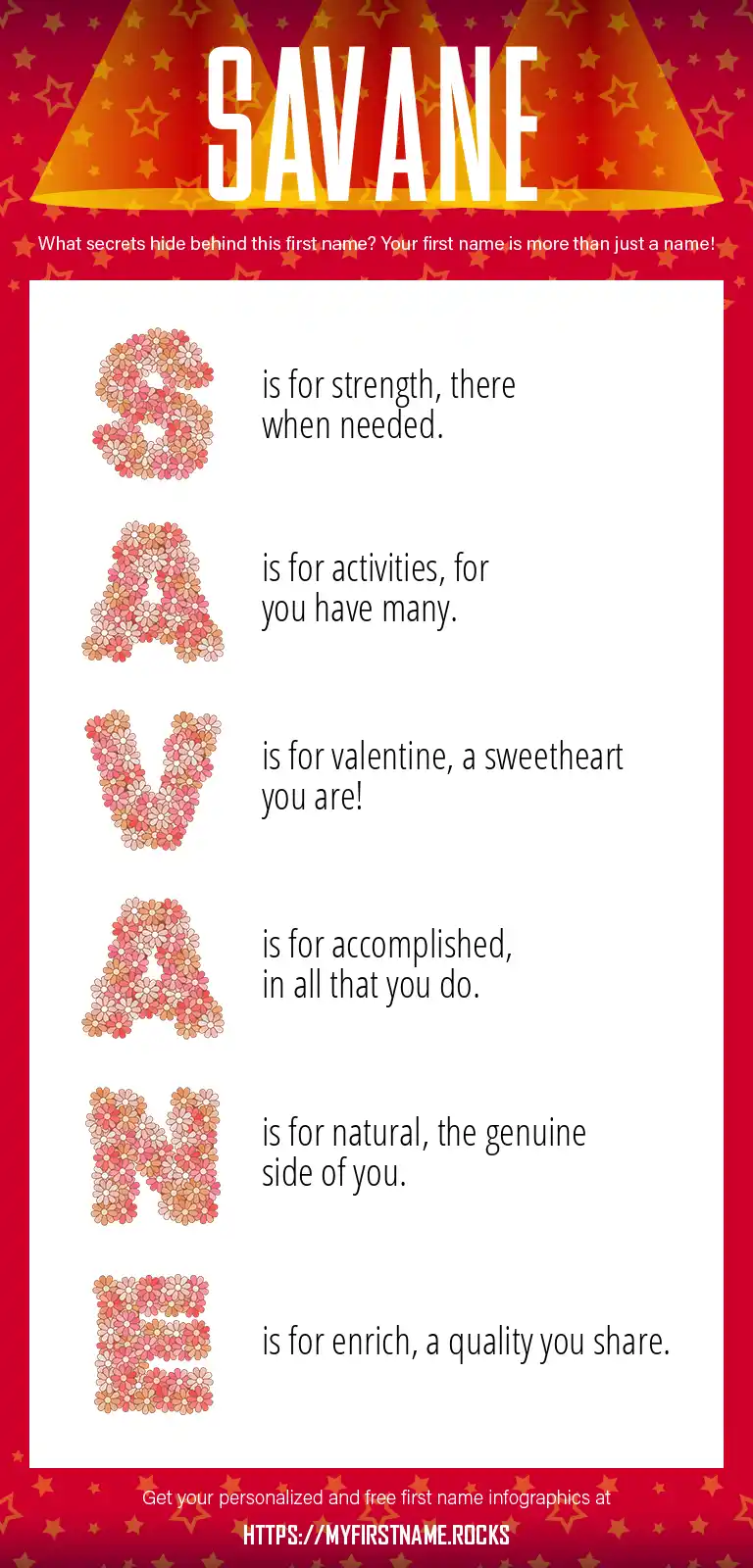 SAVANE

What secrets hide behind this first name? Your first name is more than just a name!

S is for strength, there when needed.

A is for activities, for you have many.

V is for valentine, a sweetheart you are!

A is for accomplished, in all that you do.

N is for natural, the genuine side of you.

E is for enrich, a quality you share.

Get your personalized and free first name infographics at

HTTPS://MYFIRSTNAME.ROCKS