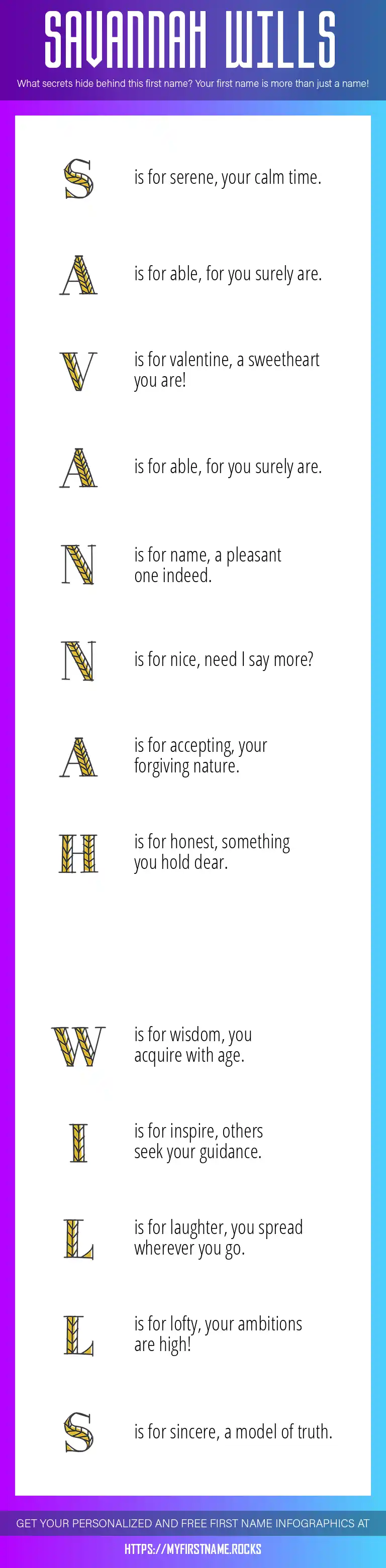 SAVANNAH WILLS

What secrets hide behind this first name? Your first name is more than just a name!

S is for serene, your calm time.

A is for able, for you surely are.

V is for valentine, a sweetheart you are!

A is for able, for you surely are.

N is for name, a pleasant one indeed.

N is for nice, need I say more?

A is for accepting, your forgiving nature.

H is for honest, something you hold dear.

W is for wisdom, you acquire with age.

I is for inspire, others seek your guidance.

L is for laughter, you spread wherever you go.

L is for lofty, your ambitions are high!

S is for sincere, a model of truth.

GET YOUR PERSONALIZED AND FREE FIRST NAME INFOGRAPHICS AT

HTTPS://MYFIRSTNAME.ROCKS