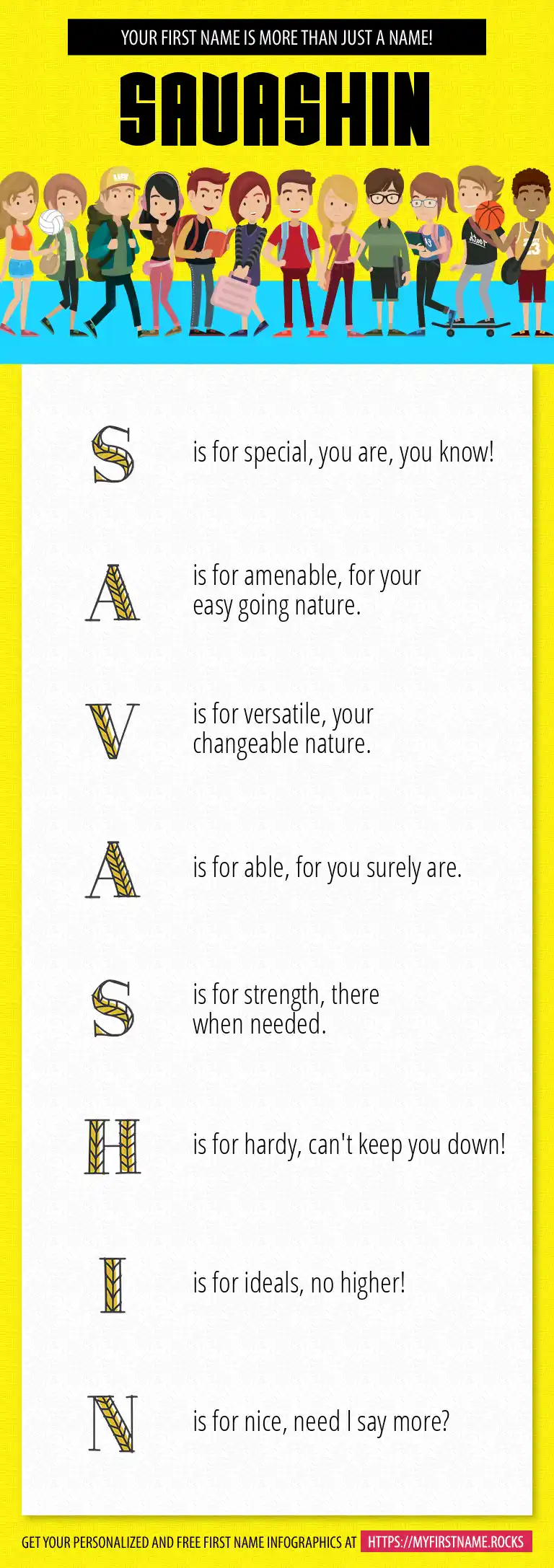 YOUR FIRST NAME IS MORE THAN JUST A NAME!

SAVASHIN

S is for special, you are, you know!

A is for amenable, for your easy going nature.

V is for versatile, your changeable nature.

A is for able, for you surely are.

S is for strength, there when needed.

H is for hardy, can't keep you down!

I is for ideals, no higher!

N is for nice, need I say more?

GET YOUR PERSONALIZED AND FREE FIRST NAME INFOGRAPHICS AT HTTPS://MYFIRSTNAME.ROCKS