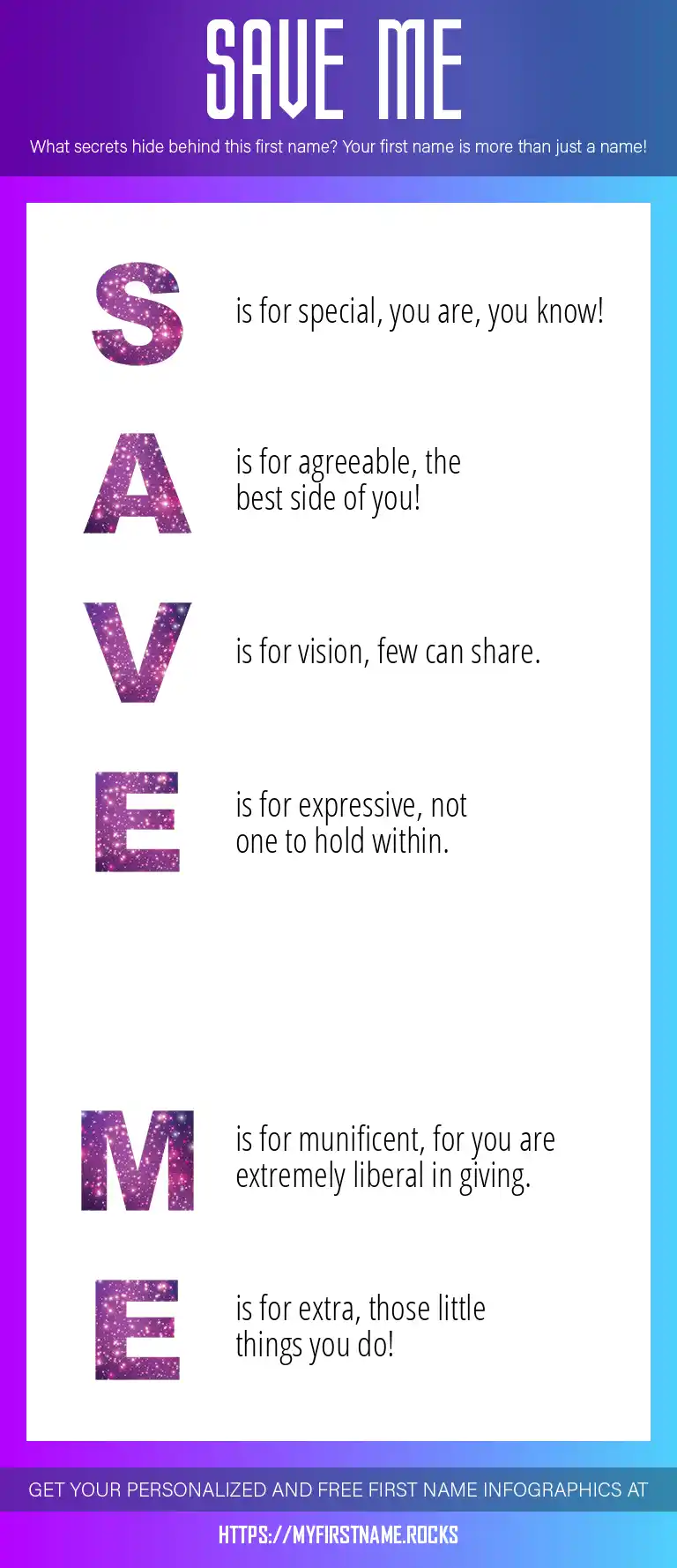 SAVE ME

What secrets hide behind this first name? Your first name is more than just a name!

S is for special, you are, you know!

A is for agreeable, the best side of you!

V is for vision, few can share.

E is for expressive, not one to hold within.

M is for munificent, for you are extremely liberal in giving.

E is for extra, those little things you do!

GET YOUR PERSONALIZED AND FREE FIRST NAME INFOGRAPHICS AT

HTTPS://MYFIRSTNAME.ROCKS