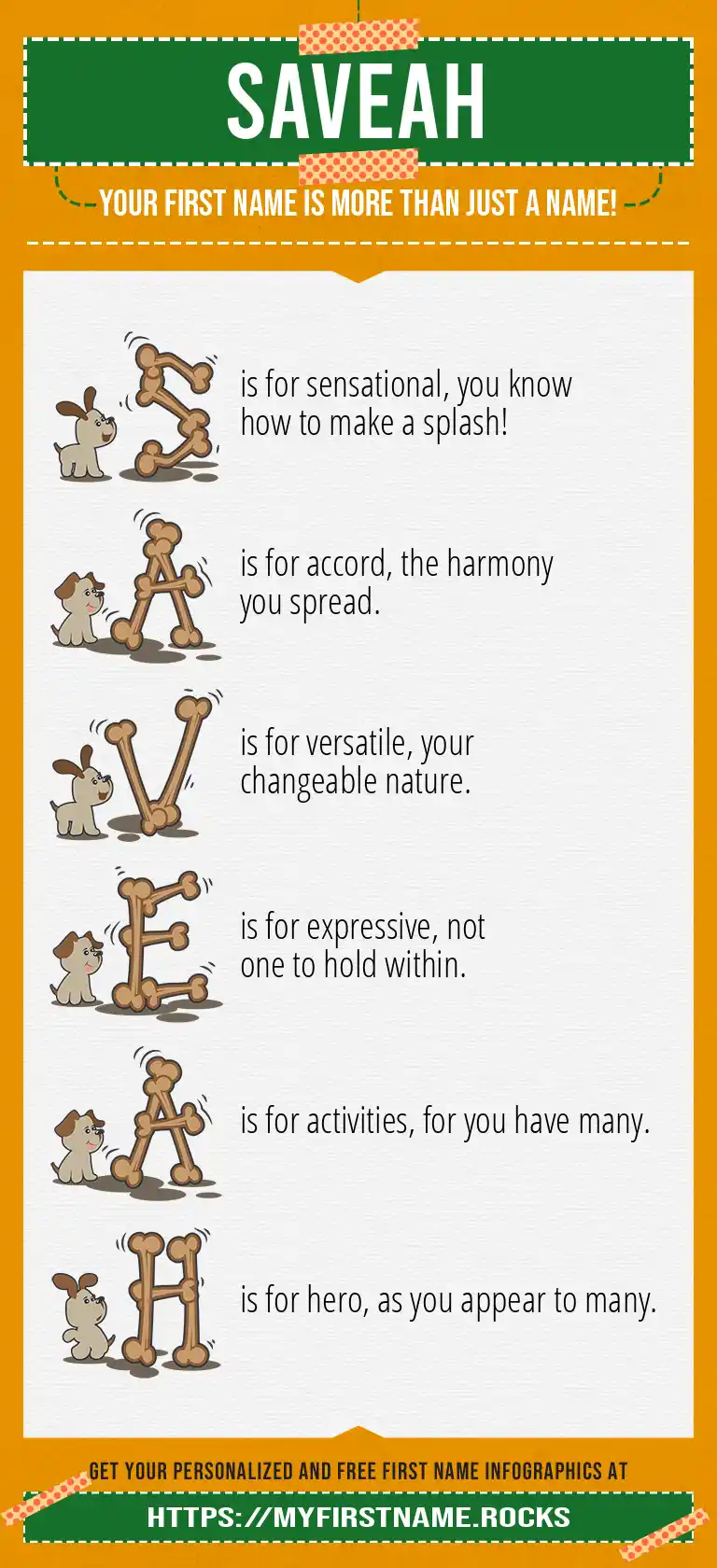 SAVEAH

YOUR FIRST NAME IS MORE THAN JUST A NAME!

S is for sensational, you know how to make a splash!

A is for accord, the harmony you spread.

V is for versatile, your changeable nature.

E is for expressive, not one to hold within.

A is for activities, for you have many.

H is for hero, as you appear to many.

GET YOUR PERSONALIZED AND FREE FIRST NAME INFOGRAPHICS AT

HTTPS://MYFIRSTNAME.ROCKS