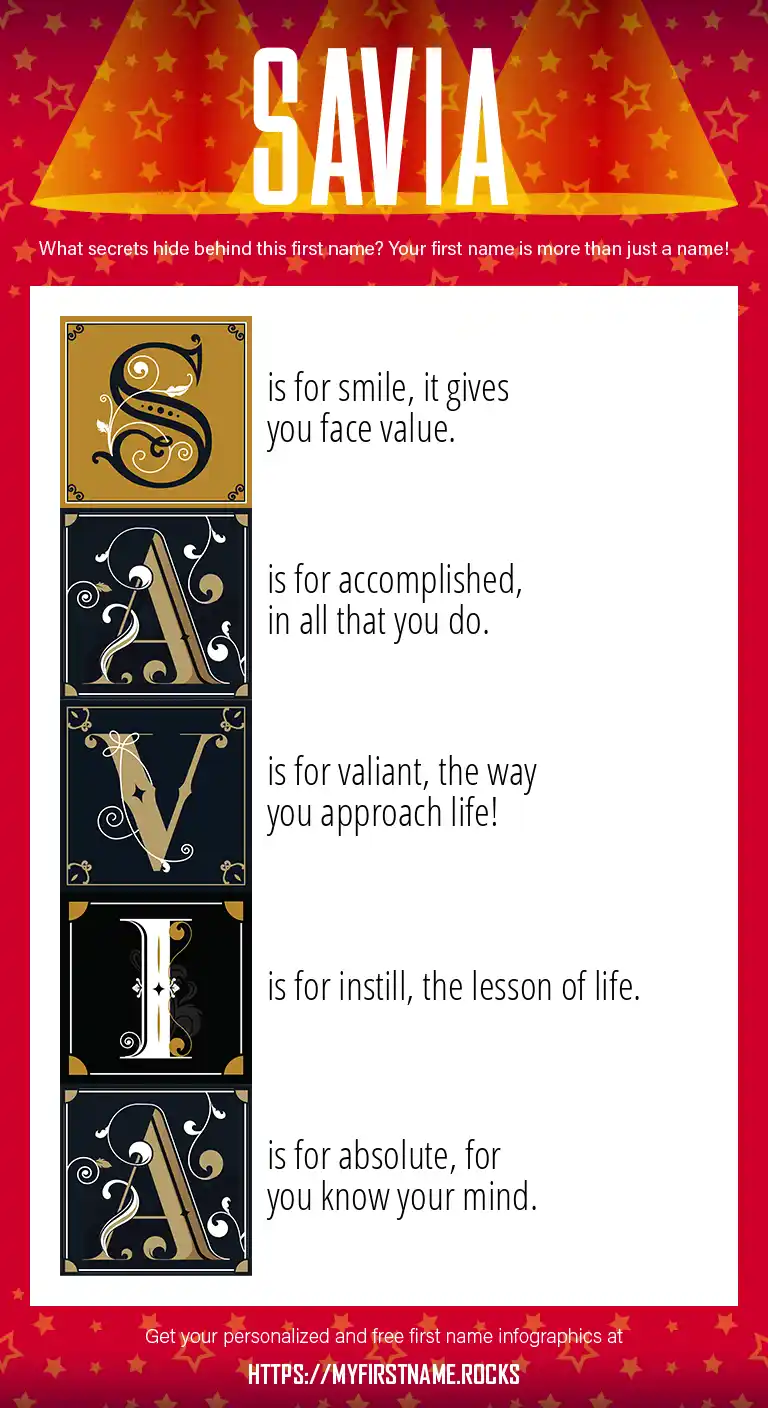 SAVIA

What secrets hide behind this first name? Your first name is more than just a name!

S is for smile, it gives you face value.

A is for accomplished, in all that you do.

V is for valiant, the way you approach life!

I is for instill, the lesson of life.

A is for absolute, for you know your mind.

Get your personalized and free first name infographics at

HTTPS://MYFIRSTNAME.ROCKS