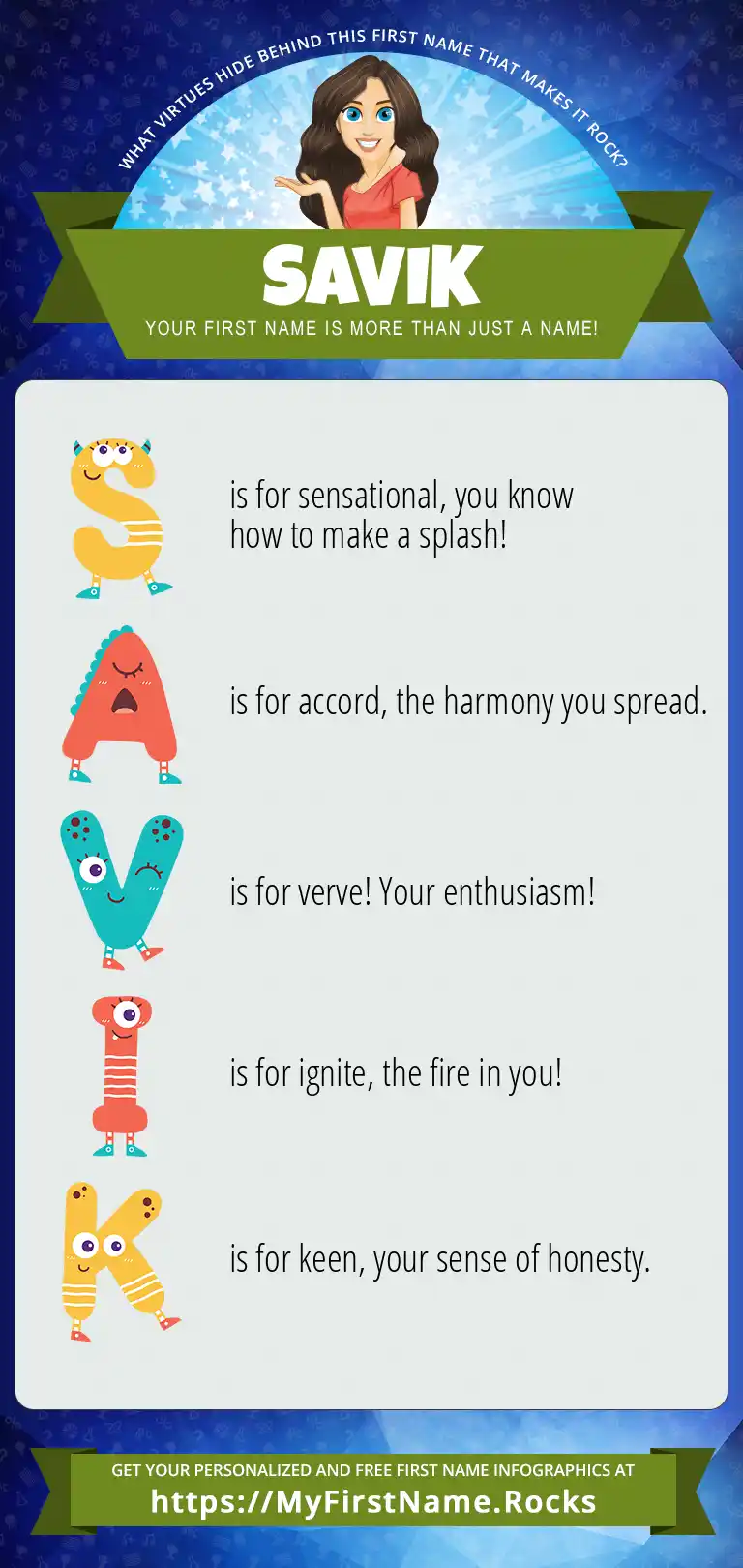 WHAT VIRTUES HIDE BEHIND THIS FIRST NAME THAT MAKES IT ROCK?

SAVIK

YOUR FIRST NAME IS MORE THAN JUST A NAME!

S is for sensational, you know how to make a splash!

A is for accord, the harmony you spread.

V is for verve! Your enthusiasm!

I is for ignite, the fire in you!

K is for keen, your sense of honesty.

GET YOUR PERSONALIZED AND FREE FIRST NAME INFOGRAPHICS AT
https://MyFirstName.Rocks