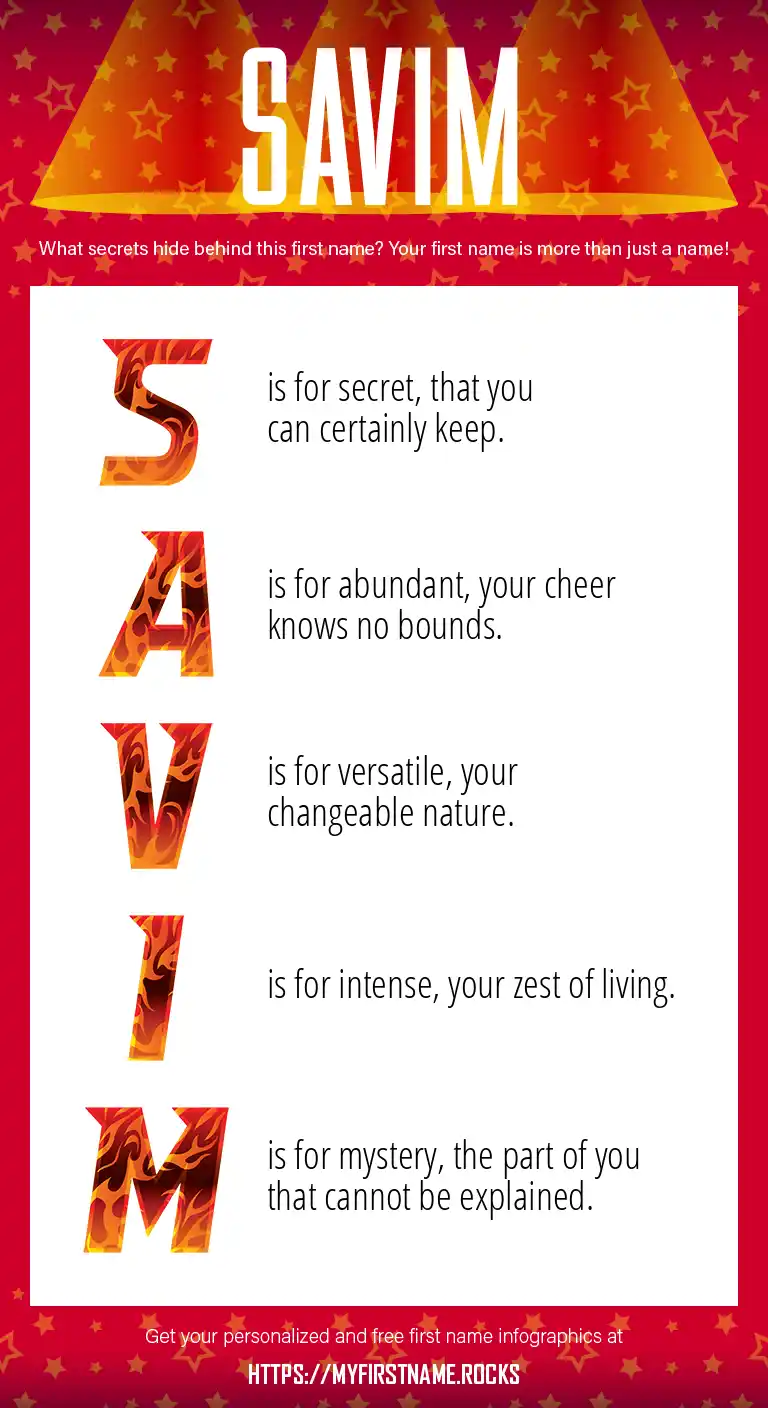 SAVIM

What secrets hide behind this first name? Your first name is more than just a name!

S is for secret, that you can certainly keep.

A is for abundant, your cheer knows no bounds.

V is for versatile, your changeable nature.

I is for intense, your zest of living.

M is for mystery, the part of you that cannot be explained.

Get your personalized and free first name infographics at

HTTPS://MYFIRSTNAME.ROCKS