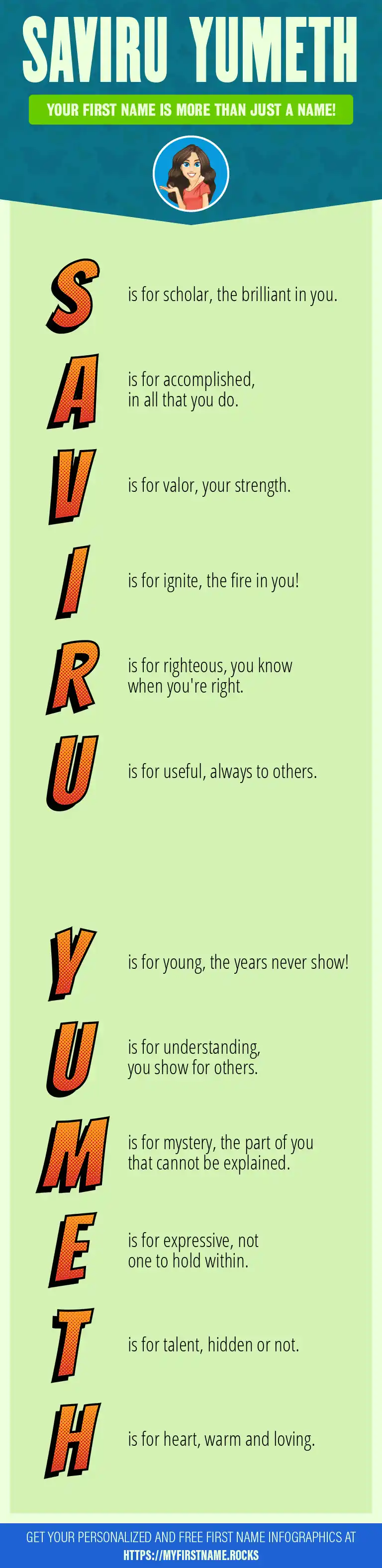 SAVIRU YUMETH

YOUR FIRST NAME IS MORE THAN JUST A NAME!

S is for scholar, the brilliant in you.

A is for accomplished, in all that you do.

V is for valor, your strength.

I is for ignite, the fire in you!

R is for righteous, you know when you're right.

U is for useful, always to others.

Y is for young, the years never show!

U is for understanding, you show for others.

M is for mystery, the part of you that cannot be explained.

E is for expressive, not one to hold within.

T is for talent, hidden or not.

H is for heart, warm and loving.

GET YOUR PERSONALIZED AND FREE FIRST NAME INFOGRAPHICS AT HTTPS://MYFIRSTNAME.ROCKS