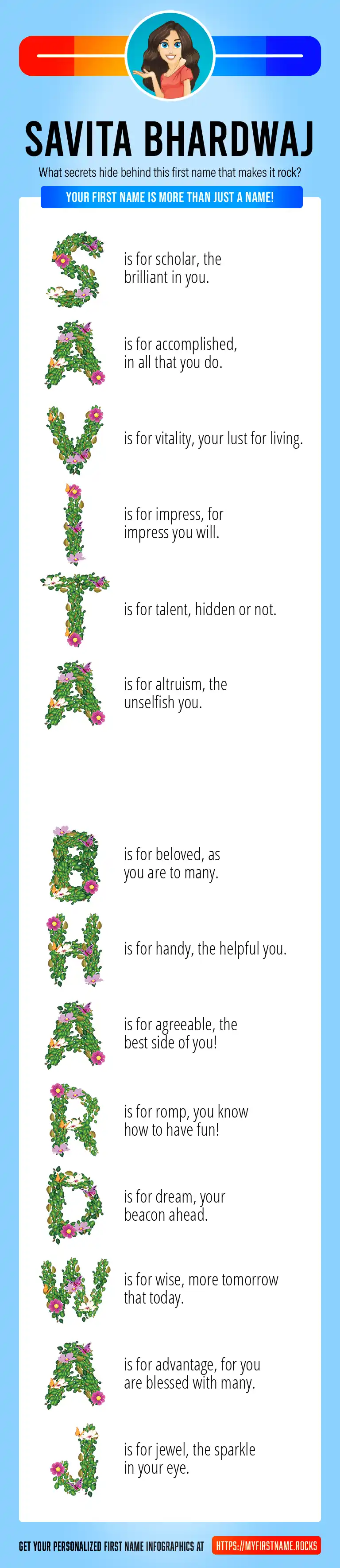 SAVITA BHARDWAJ

What secrets hide behind this first name that makes it rock?

YOUR FIRST NAME IS MORE THAN JUST A NAME!

S is for scholar, the brilliant in you.

A is for accomplished, in all that you do.

V is for vitality, your lust for living.

I is for impress, for impress you will.

T is for talent, hidden or not.

A is for altruism, the unselfish you.

B is for beloved, as you are to many.

H is for handy, the helpful you.

A is for agreeable, the best side of you!

R is for romp, you know how to have fun!

D is for dream, your beacon ahead.

W is for wise, more tomorrow that today.

A is for advantage, for you are blessed with many.

J is for jewel, the sparkle in your eye.

GET YOUR PERSONALIZED FIRST NAME INFOGRAPHICS AT HTTPS://MYFIRSTNAME.ROCKS