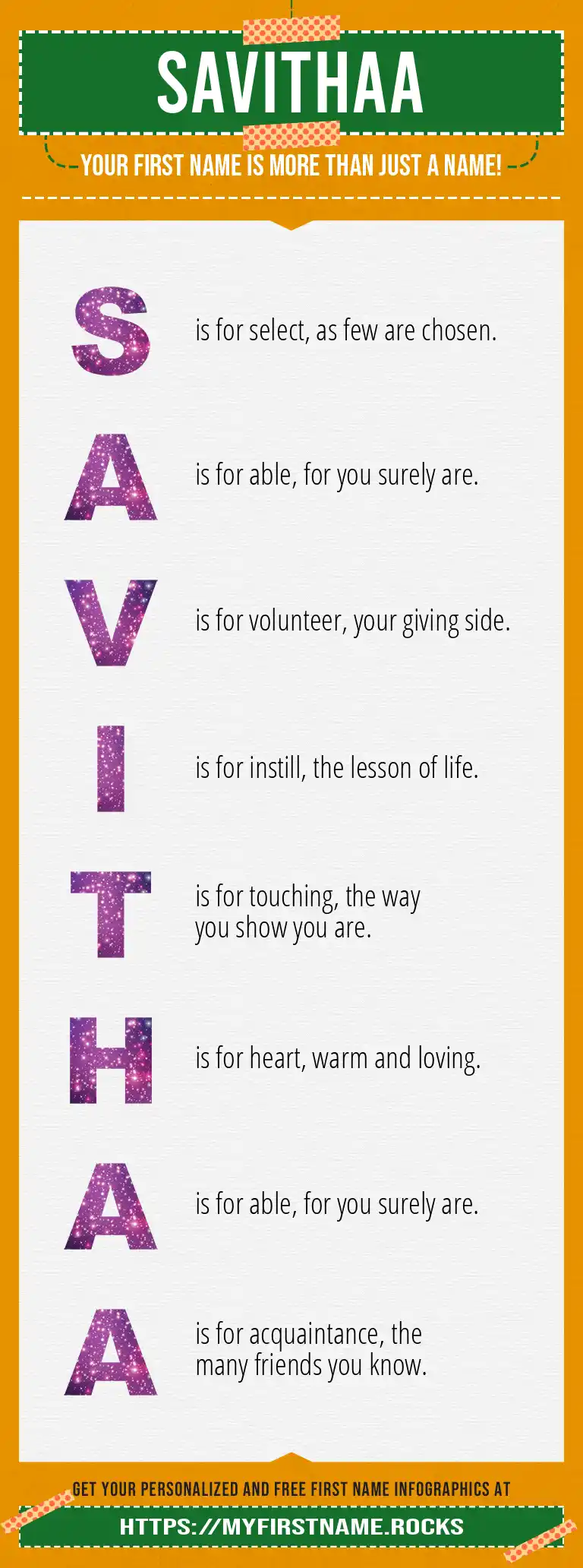 SAVITHAA

YOUR FIRST NAME IS MORE THAN JUST A NAME!

S is for select, as few are chosen.

A is for able, for you surely are.

V is for volunteer, your giving side.

I is for instill, the lesson of life.

T is for touching, the way you show you are.

H is for heart, warm and loving.

A is for able, for you surely are.

A is for acquaintance, the many friends you know.

GET YOUR PERSONALIZED AND FREE FIRST NAME INFOGRAPHICS AT

HTTPS://MYFIRSTNAME.ROCKS