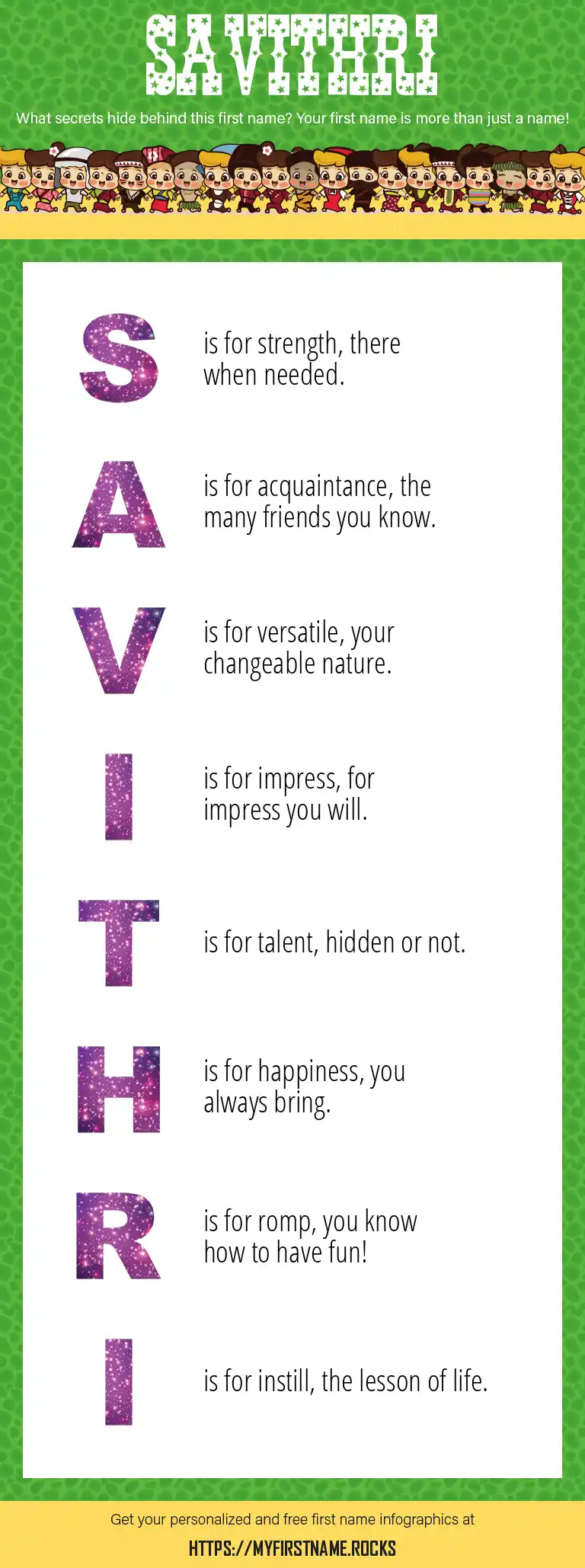 SAVITHRI

What secrets hide behind this first name? Your first name is more than just a name!

S is for strength, there when needed.

A is for acquaintance, the many friends you know.

V is for versatile, your changeable nature.

I is for impress, for impress you will.

T is for talent, hidden or not.

H is for happiness, you always bring.

R is for romp, you know how to have fun!

I is for instill, the lesson of life.

Get your personalized and free first name infographics at

HTTPS://MYFIRSTNAME.ROCKS