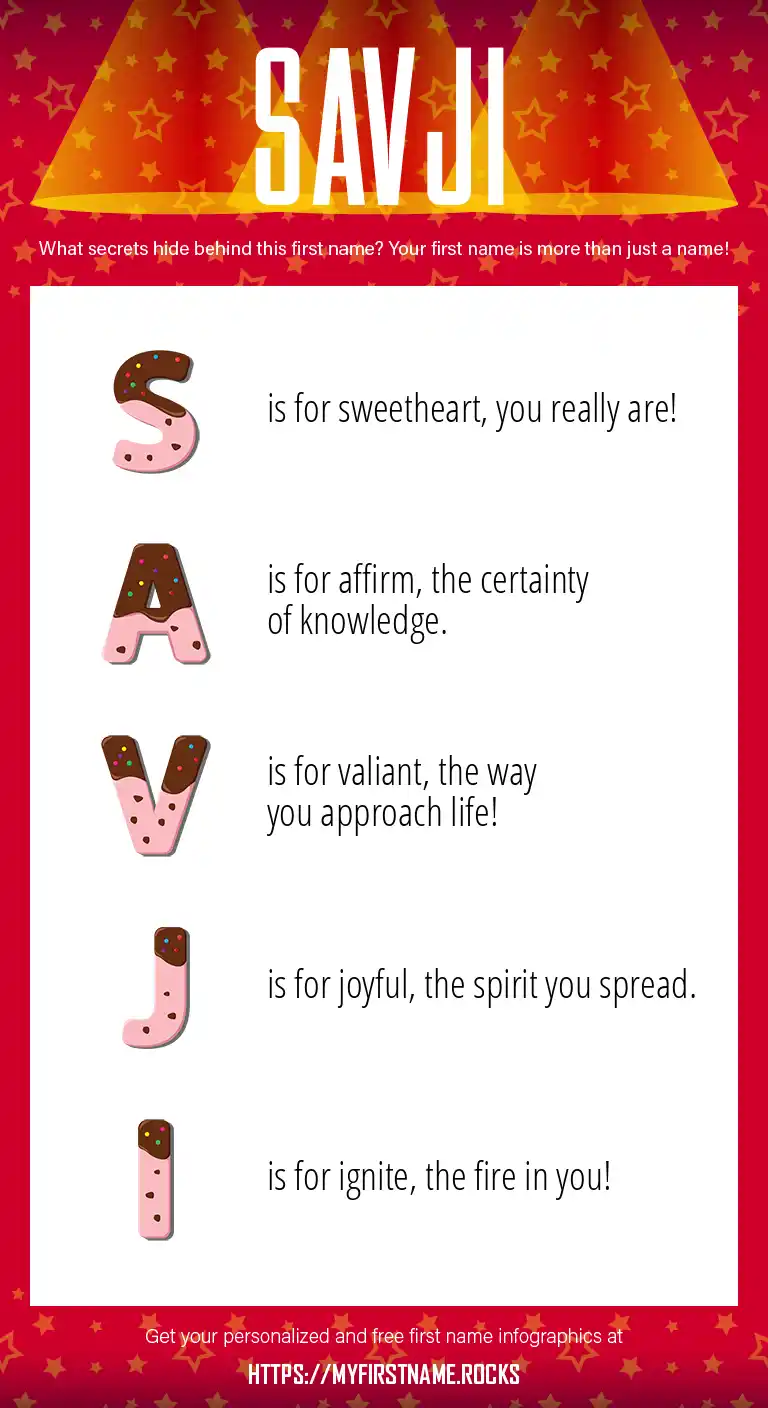 SAVJI

What secrets hide behind this first name? Your first name is more than just a name!

S is for sweetheart, you really are!

A is for affirm, the certainty of knowledge.

V is for valiant, the way you approach life!

J is for joyful, the spirit you spread.

I is for ignite, the fire in you!

Get your personalized and free first name infographics at

HTTPS://MYFIRSTNAME.ROCKS