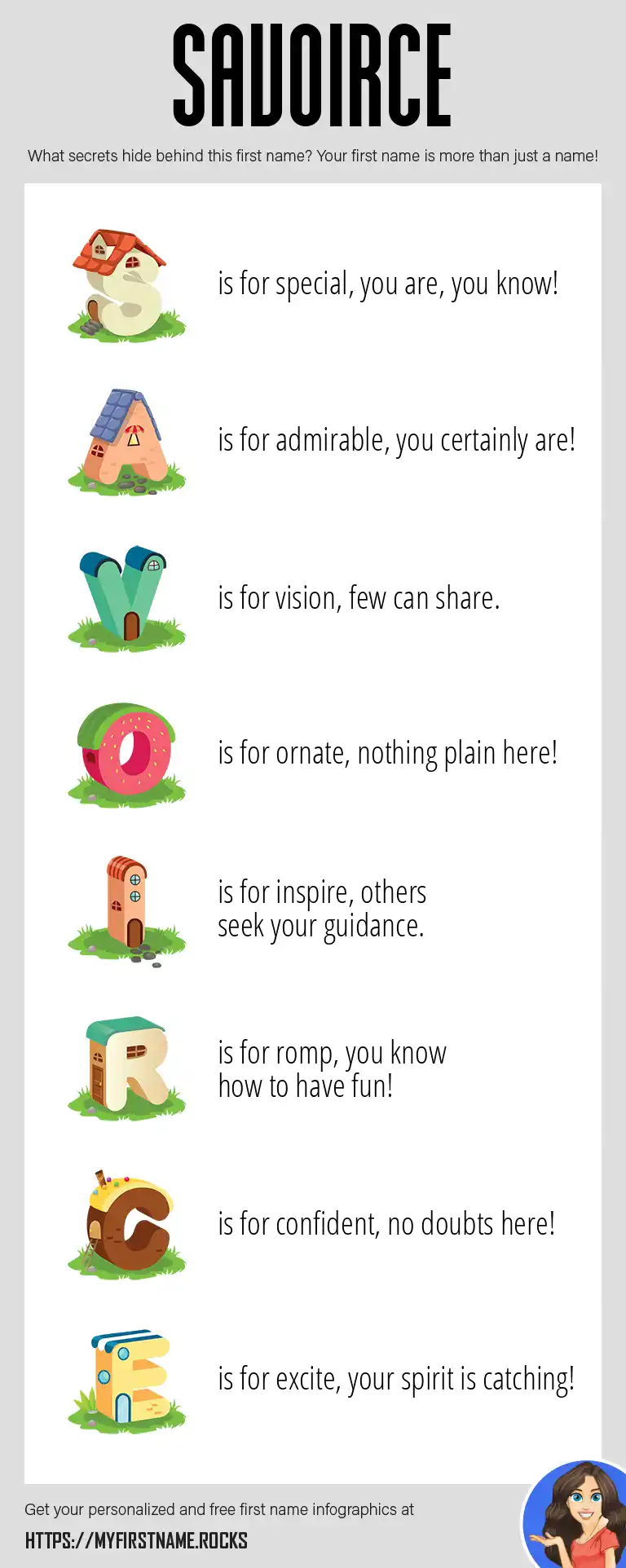 SAVOIRCE

What secrets hide behind this first name? Your first name is more than just a name!

S is for special, you are, you know!

A is for admirable, you certainly are!

V is for vision, few can share.

O is for ornate, nothing plain here!

I is for inspire, others seek your guidance.

R is for romp, you know how to have fun!

C is for confident, no doubts here!

E is for excite, your spirit is catching!

Get your personalized and free first name infographics at

HTTPS://MYFIRSTNAME.ROCKS