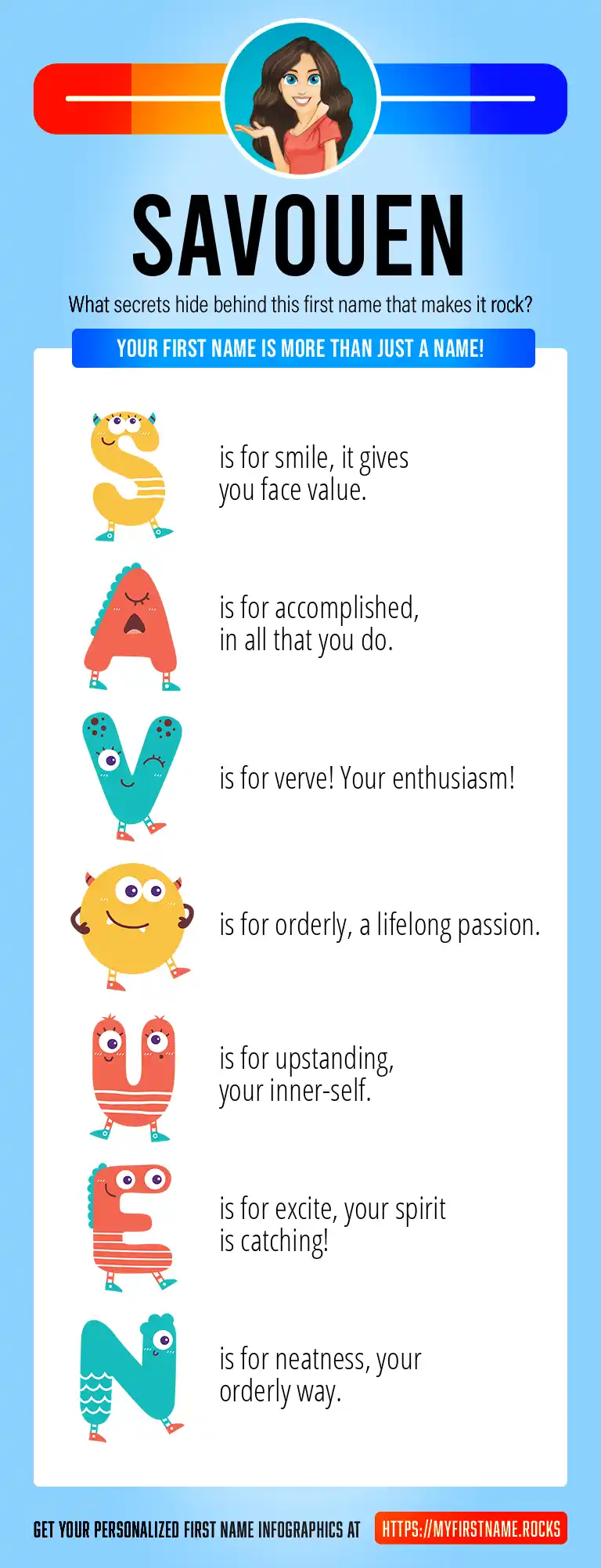 SAVOUEN

What secrets hide behind this first name that makes it rock?

YOUR FIRST NAME IS MORE THAN JUST A NAME!

S is for smile, it gives you face value.

A is for accomplished, in all that you do.

V is for verve! Your enthusiasm!

O is for orderly, a lifelong passion.

U is for upstanding, your inner-self.

E is for excite, your spirit is catching!

N is for neatness, your orderly way.

GET YOUR PERSONALIZED FIRST NAME INFOGRAPHICS AT HTTPS://MYFIRSTNAME.ROCKS