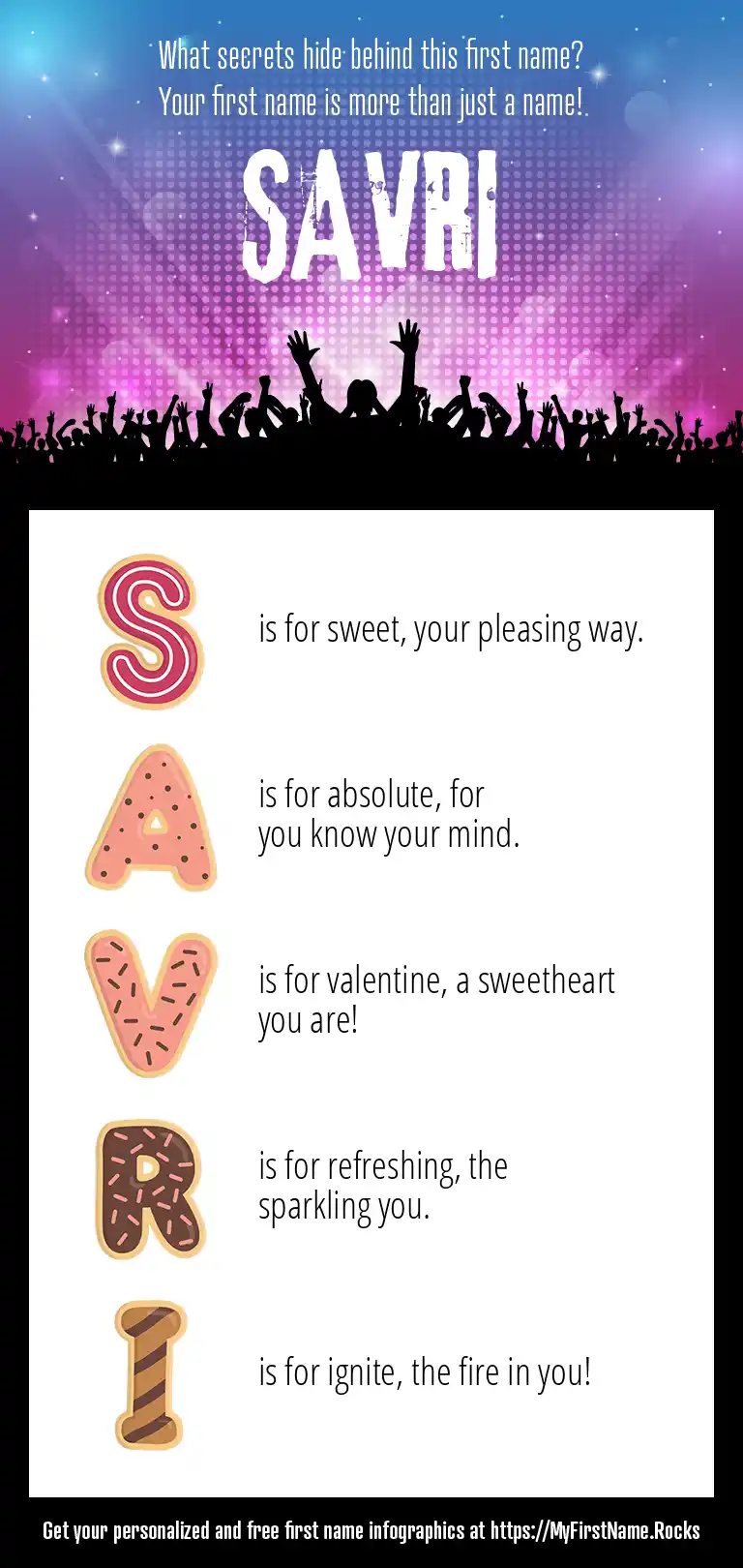 What secrets hide behind this first name?
Your first name is more than just a name!

SAVRI

S is for sweet, your pleasing way.

A is for absolute, for you know your mind.

V is for valentine, a sweetheart you are!

R is for refreshing, the sparkling you.

I is for ignite, the fire in you!

Get your personalized and free first name infographics at https://MyFirstName.Rocks