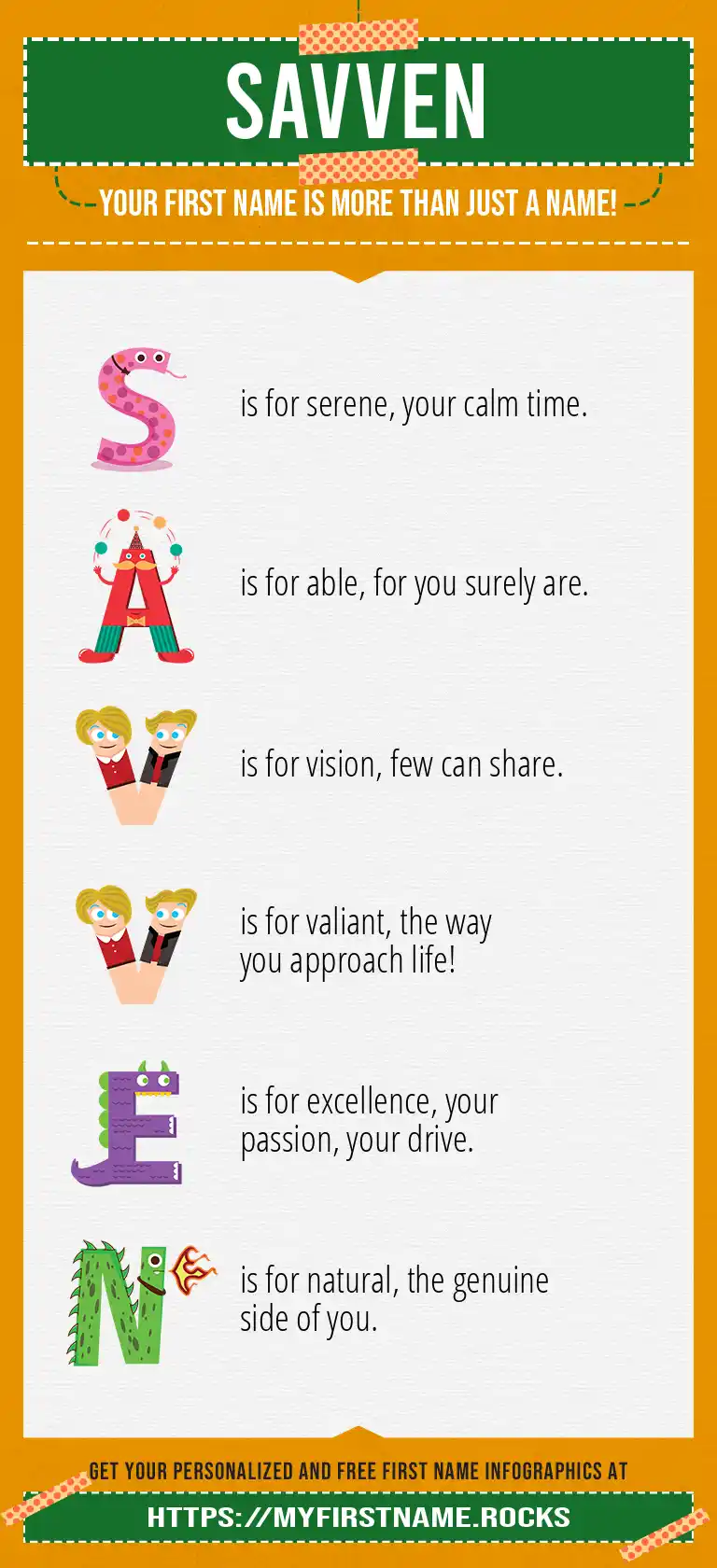 SAVVEN

YOUR FIRST NAME IS MORE THAN JUST A NAME!

S is for serene, your calm time.

A is for able, for you surely are.

V is for vision, few can share.

V is for valiant, the way you approach life!

E is for excellence, your passion, your drive.

N is for natural, the genuine side of you.

GET YOUR PERSONALIZED AND FREE FIRST NAME INFOGRAPHICS AT

HTTPS://MYFIRSTNAME.ROCKS