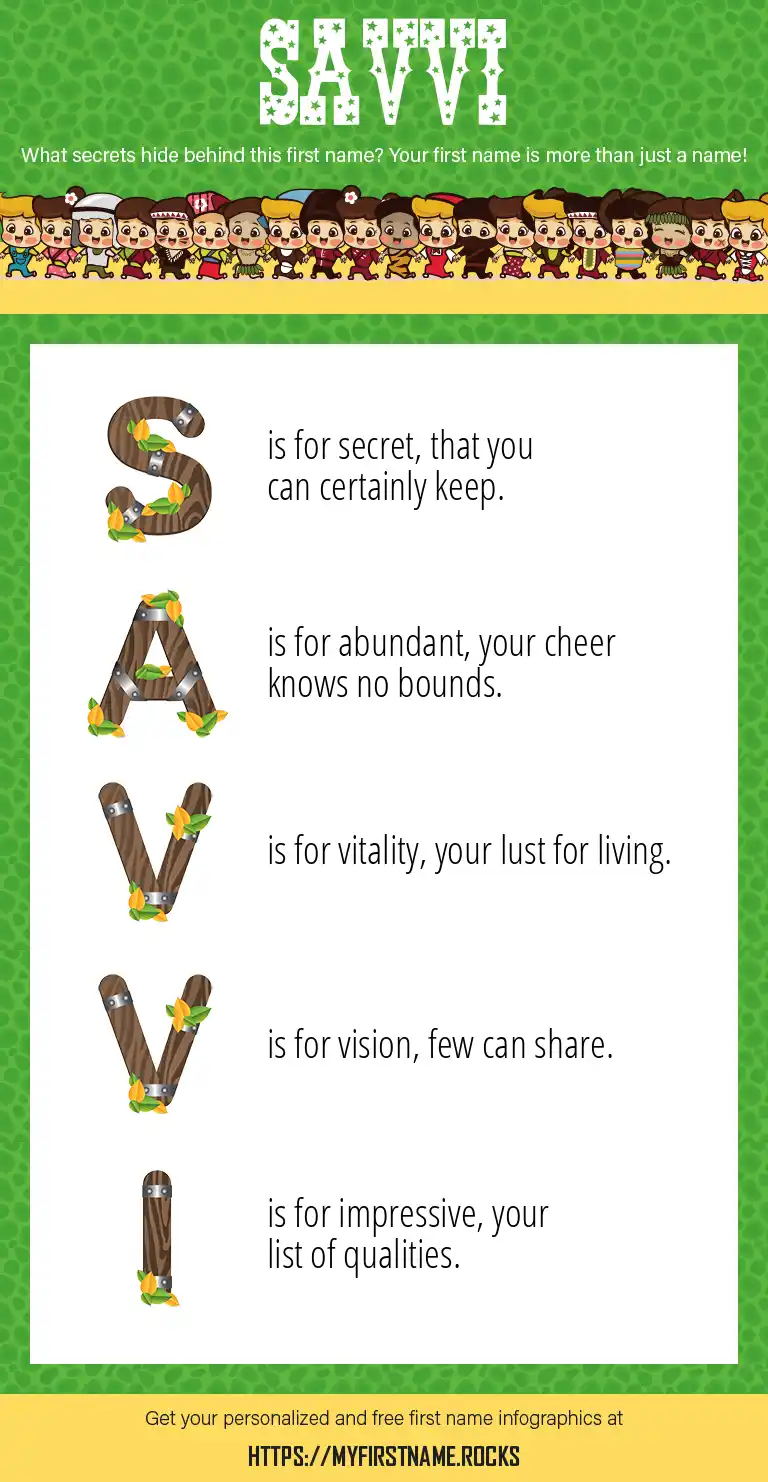 SAVVI

What secrets hide behind this first name? Your first name is more than just a name!

S is for secret, that you can certainly keep.

A is for abundant, your cheer knows no bounds.

V is for vitality, your lust for living.

V is for vision, few can share.

I is for impressive, your list of qualities.

Get your personalized and free first name infographics at

HTTPS://MYFIRSTNAME.ROCKS