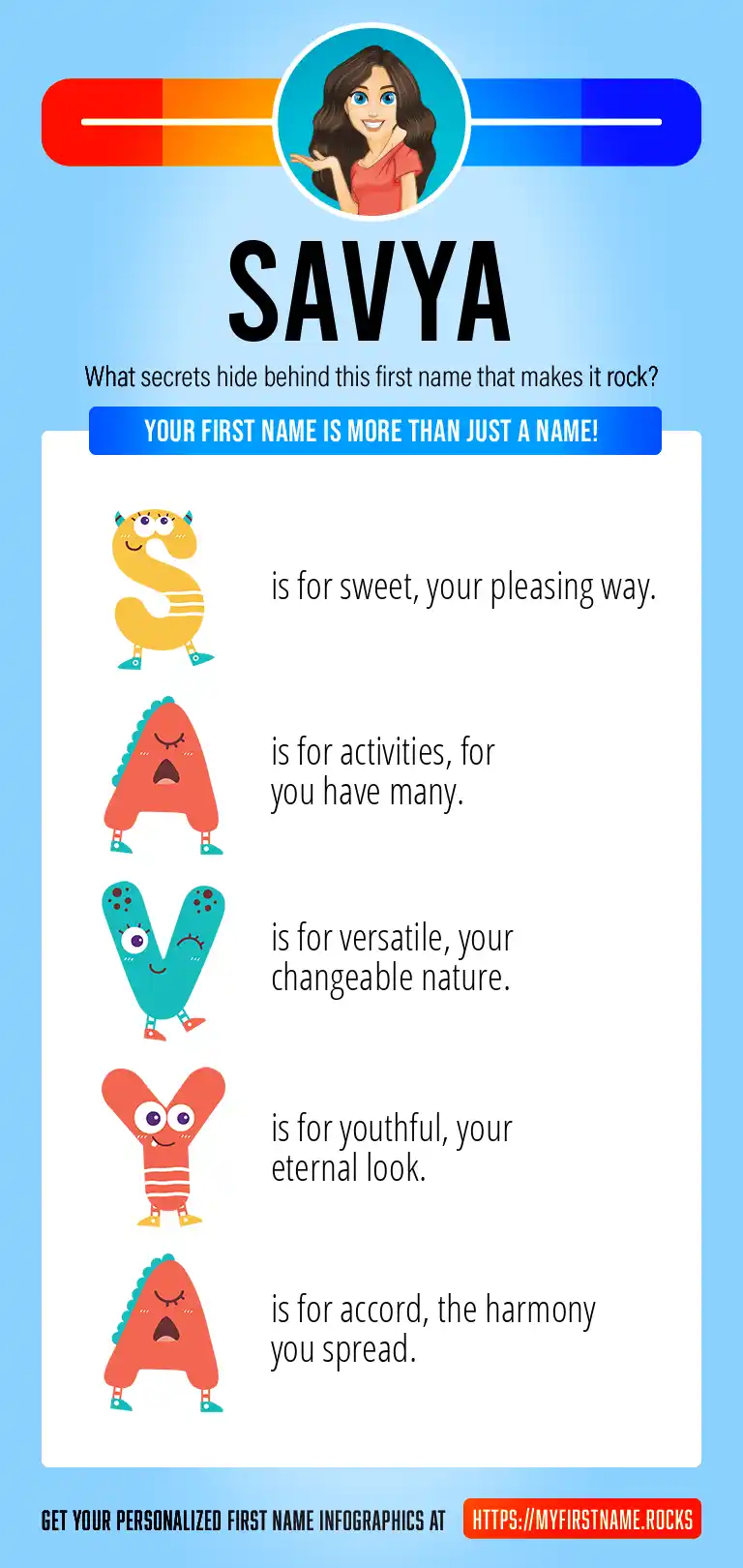 SAVYA

What secrets hide behind this first name that makes it rock?

YOUR FIRST NAME IS MORE THAN JUST A NAME!

S is for sweet, your pleasing way.

A is for activities, for you have many.

V is for versatile, your changeable nature.

Y is for youthful, your eternal look.

A is for accord, the harmony you spread.

GET YOUR PERSONALIZED FIRST NAME INFOGRAPHICS AT HTTPS://MYFIRSTNAME.ROCKS