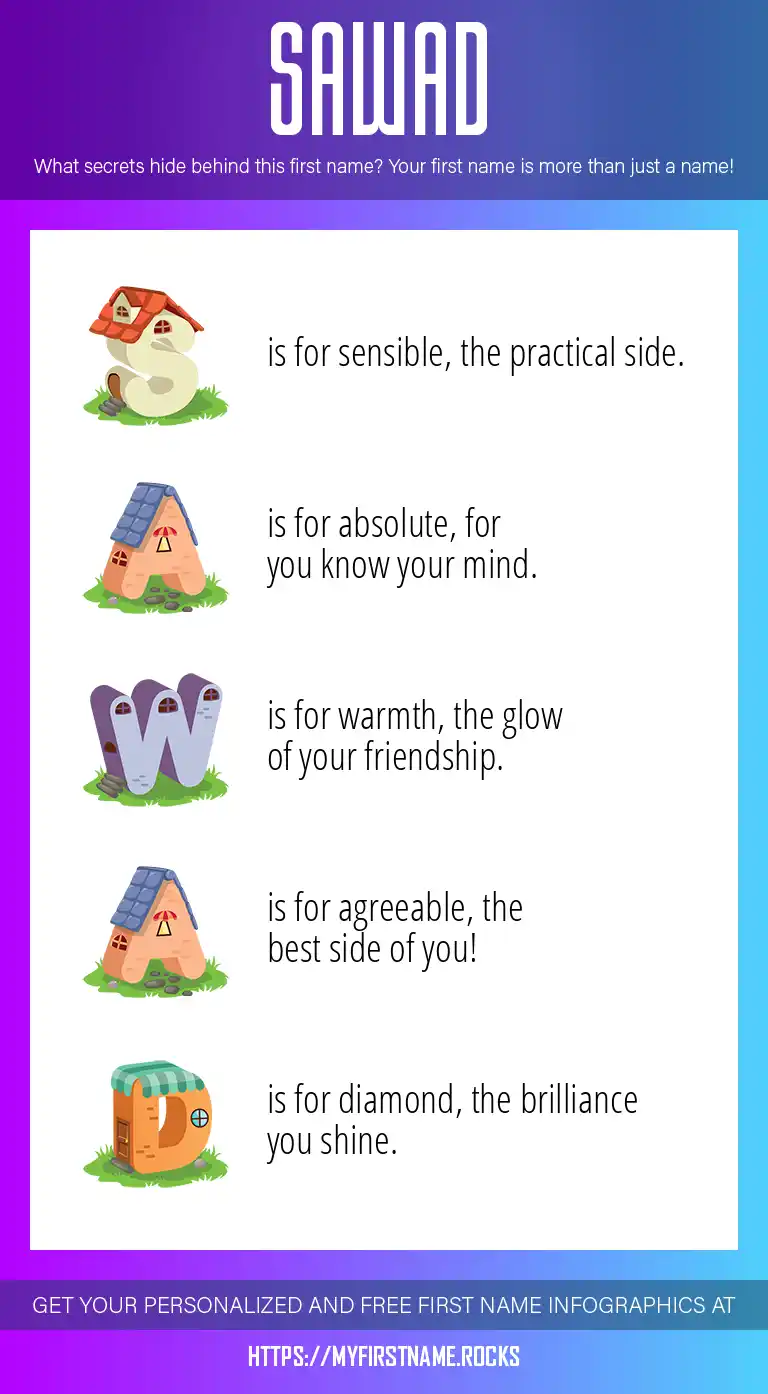 SAWAD

What secrets hide behind this first name? Your first name is more than just a name!

S is for sensible, the practical side.

A is for absolute, for you know your mind.

W is for warmth, the glow of your friendship.

A is for agreeable, the best side of you!

D is for diamond, the brilliance you shine.

GET YOUR PERSONALIZED AND FREE FIRST NAME INFOGRAPHICS AT

HTTPS://MYFIRSTNAME.ROCKS