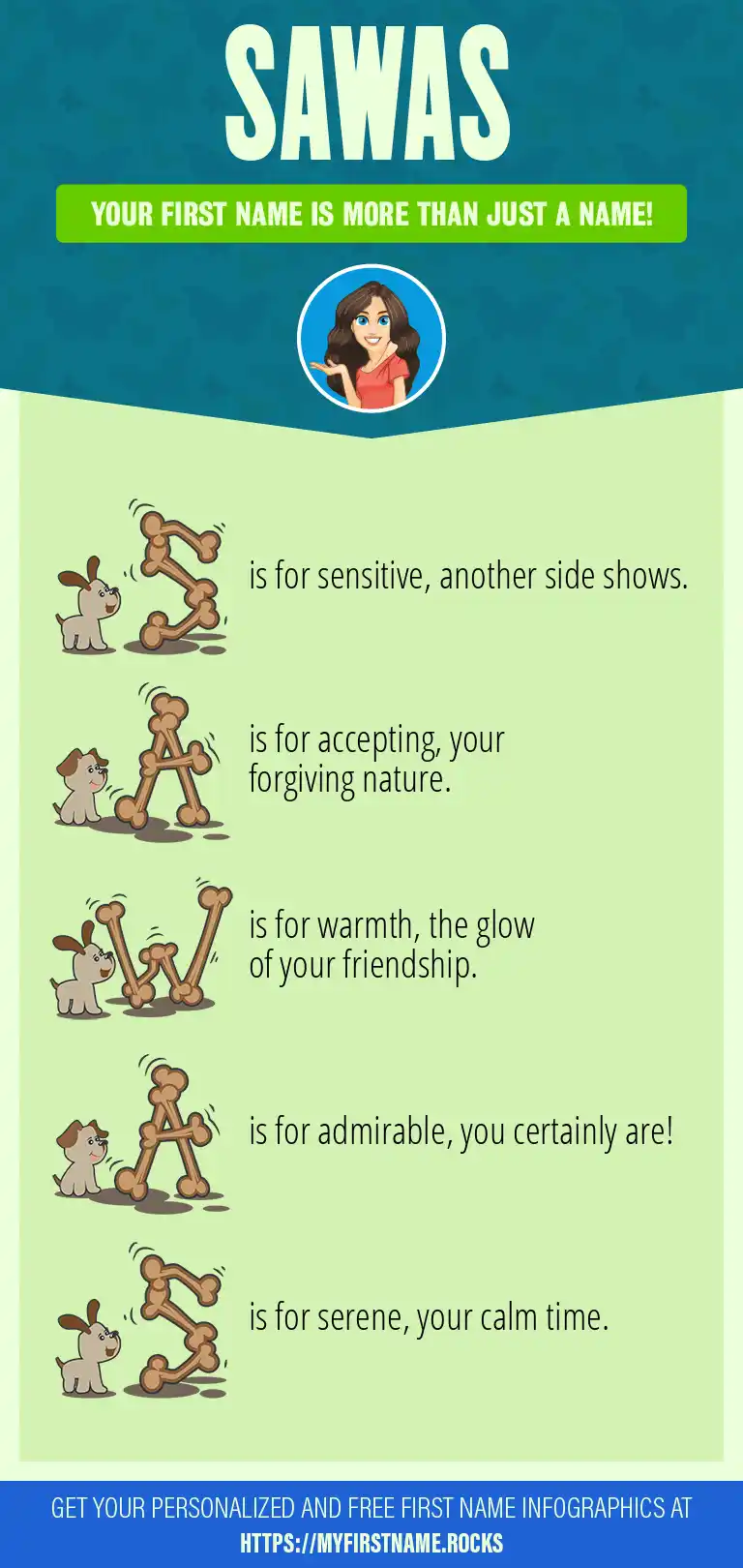 SAWAS

YOUR FIRST NAME IS MORE THAN JUST A NAME!

S is for sensitive, another side shows.

A is for accepting, your forgiving nature.

W is for warmth, the glow of your friendship.

A is for admirable, you certainly are!

S is for serene, your calm time.

GET YOUR PERSONALIZED AND FREE FIRST NAME INFOGRAPHICS AT HTTPS://MYFIRSTNAME.ROCKS