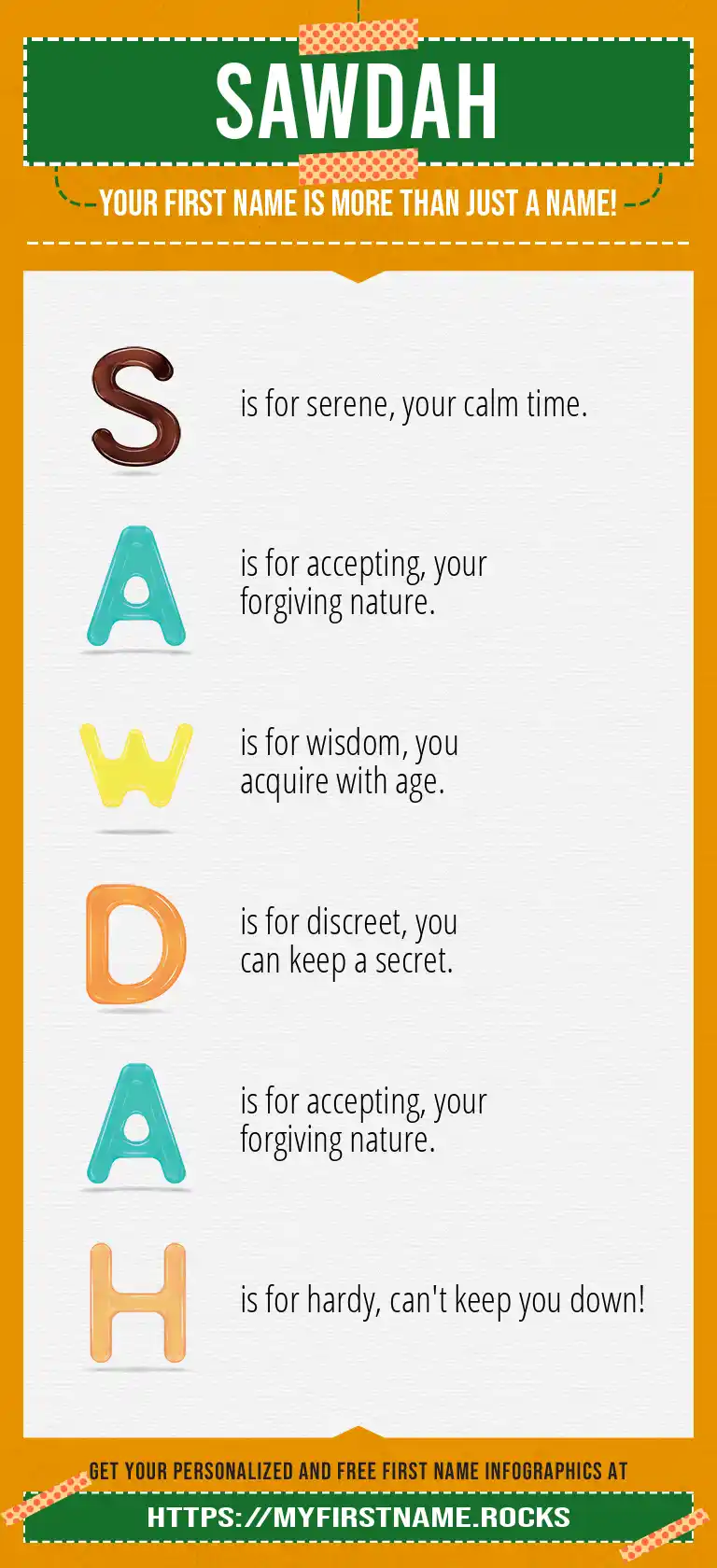 SAWDAH

YOUR FIRST NAME IS MORE THAN JUST A NAME!

S is for serene, your calm time.

A is for accepting, your forgiving nature.

W is for wisdom, you acquire with age.

D is for discreet, you can keep a secret.

A is for accepting, your forgiving nature.

H is for hardy, can't keep you down!

GET YOUR PERSONALIZED AND FREE FIRST NAME INFOGRAPHICS AT

HTTPS://MYFIRSTNAME.ROCKS