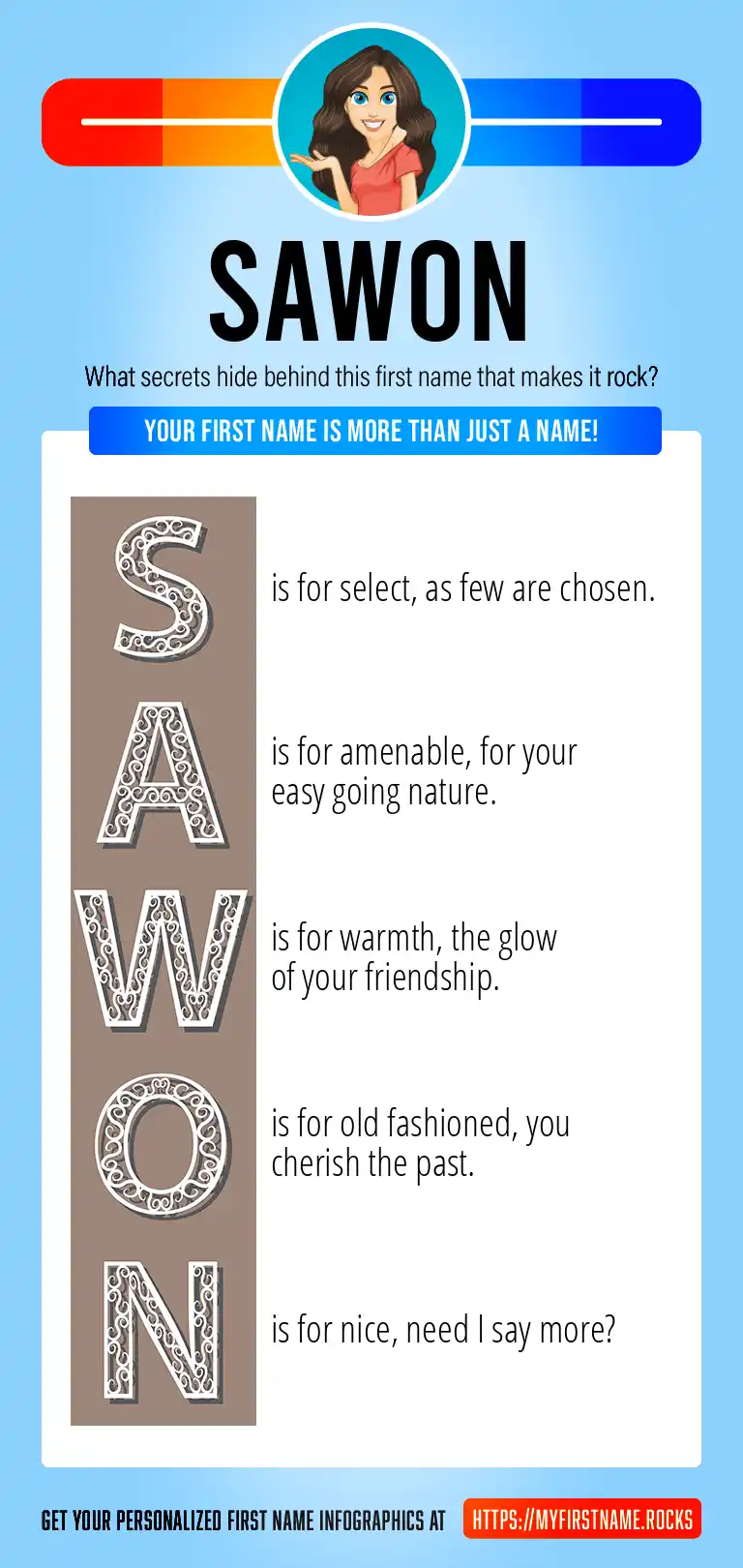 SAWON

What secrets hide behind this first name that makes it rock?

YOUR FIRST NAME IS MORE THAN JUST A NAME!

S is for select, as few are chosen.

A is for amenable, for your easy going nature.

W is for warmth, the glow of your friendship.

O is for old fashioned, you cherish the past.

N is for nice, need I say more?

GET YOUR PERSONALIZED FIRST NAME INFOGRAPHICS AT HTTPS://MYFIRSTNAME.ROCKS