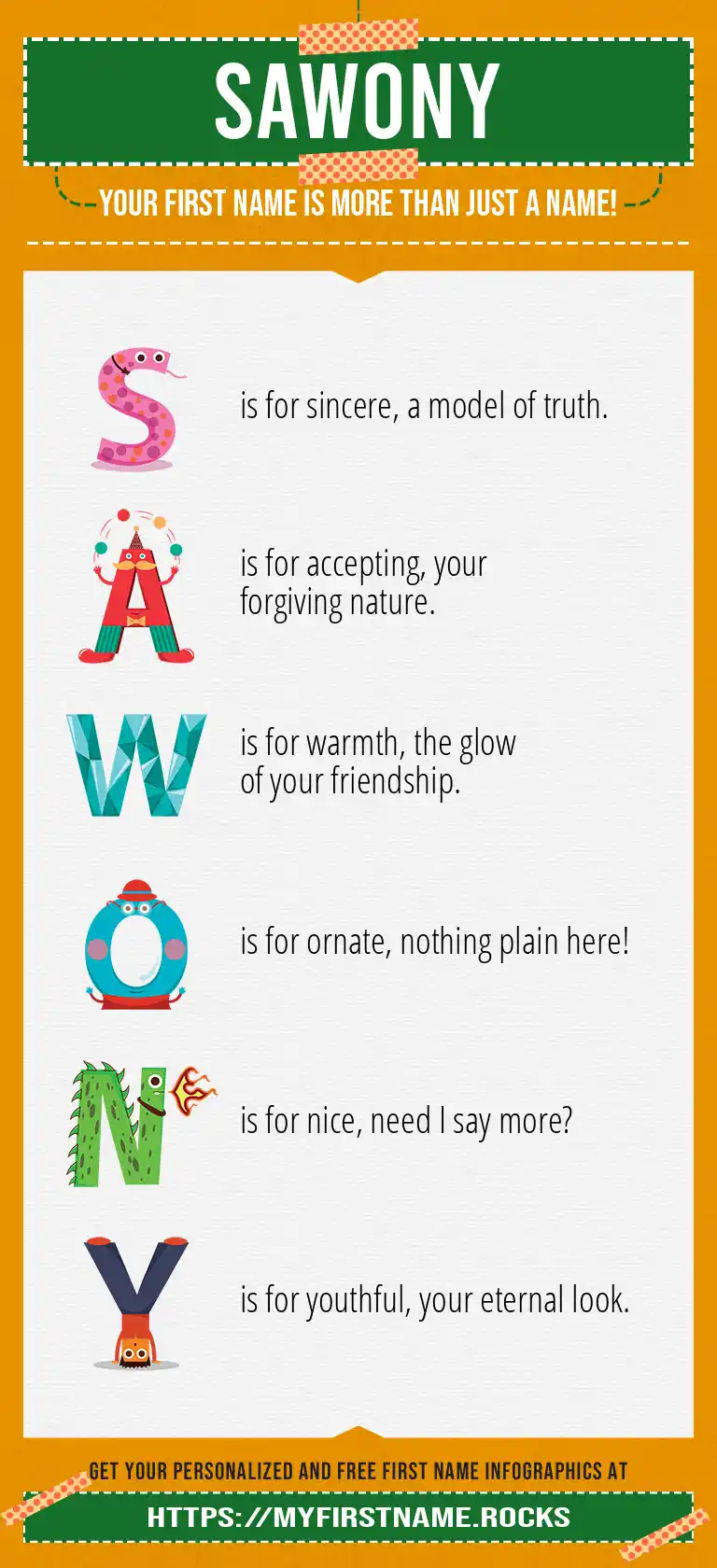 SAWONY

YOUR FIRST NAME IS MORE THAN JUST A NAME!

S is for sincere, a model of truth.

A is for accepting, your forgiving nature.

W is for warmth, the glow of your friendship.

O is for ornate, nothing plain here!

N is for nice, need I say more?

Y is for youthful, your eternal look.

GET YOUR PERSONALIZED AND FREE FIRST NAME INFOGRAPHICS AT

HTTPS://MYFIRSTNAME.ROCKS