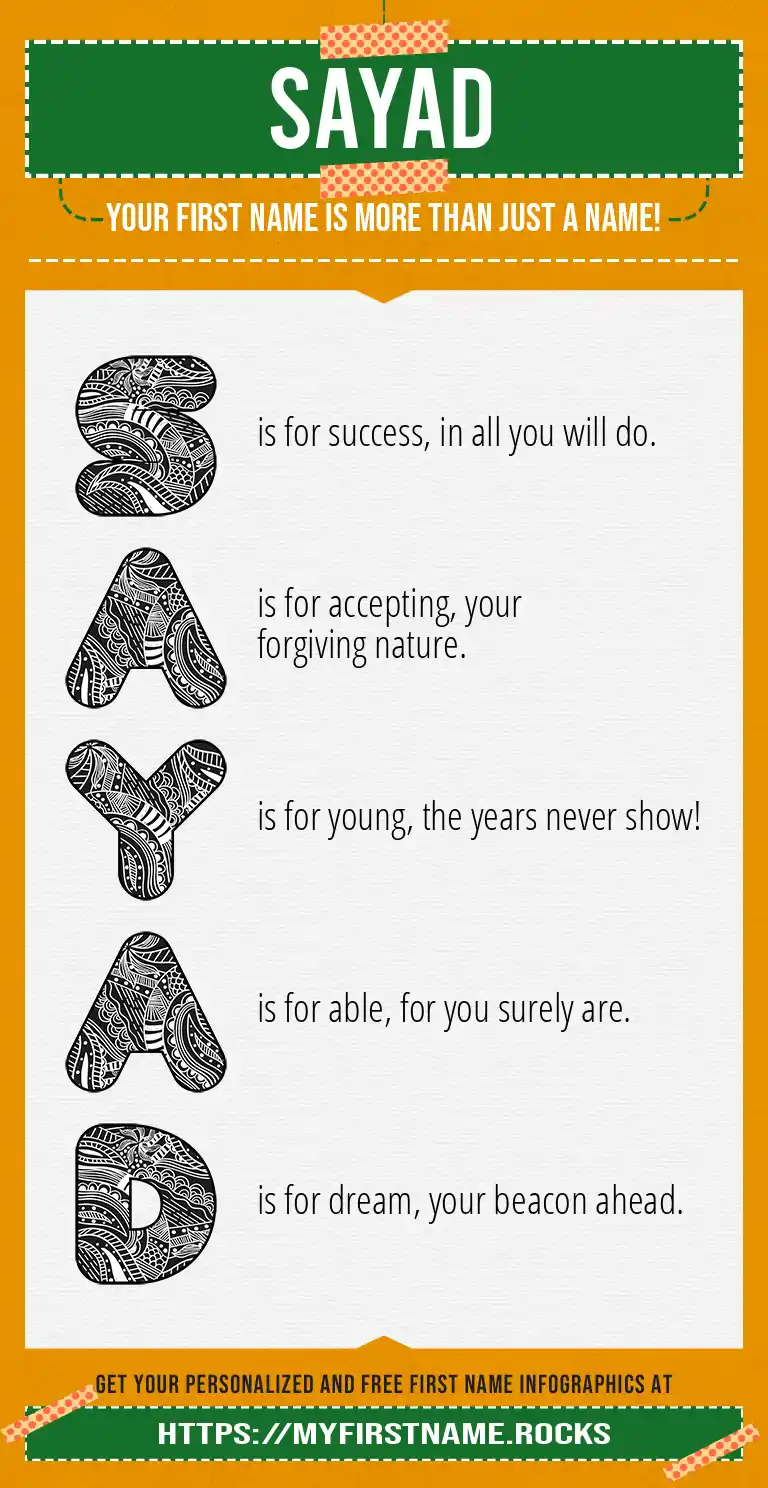 SAYAD

YOUR FIRST NAME IS MORE THAN JUST A NAME!

S is for success, in all you will do.

A is for accepting, your forgiving nature.

Y is for young, the years never show!

A is for able, for you surely are.

D is for dream, your beacon ahead.

GET YOUR PERSONALIZED AND FREE FIRST NAME INFOGRAPHICS AT

HTTPS://MYFIRSTNAME.ROCKS