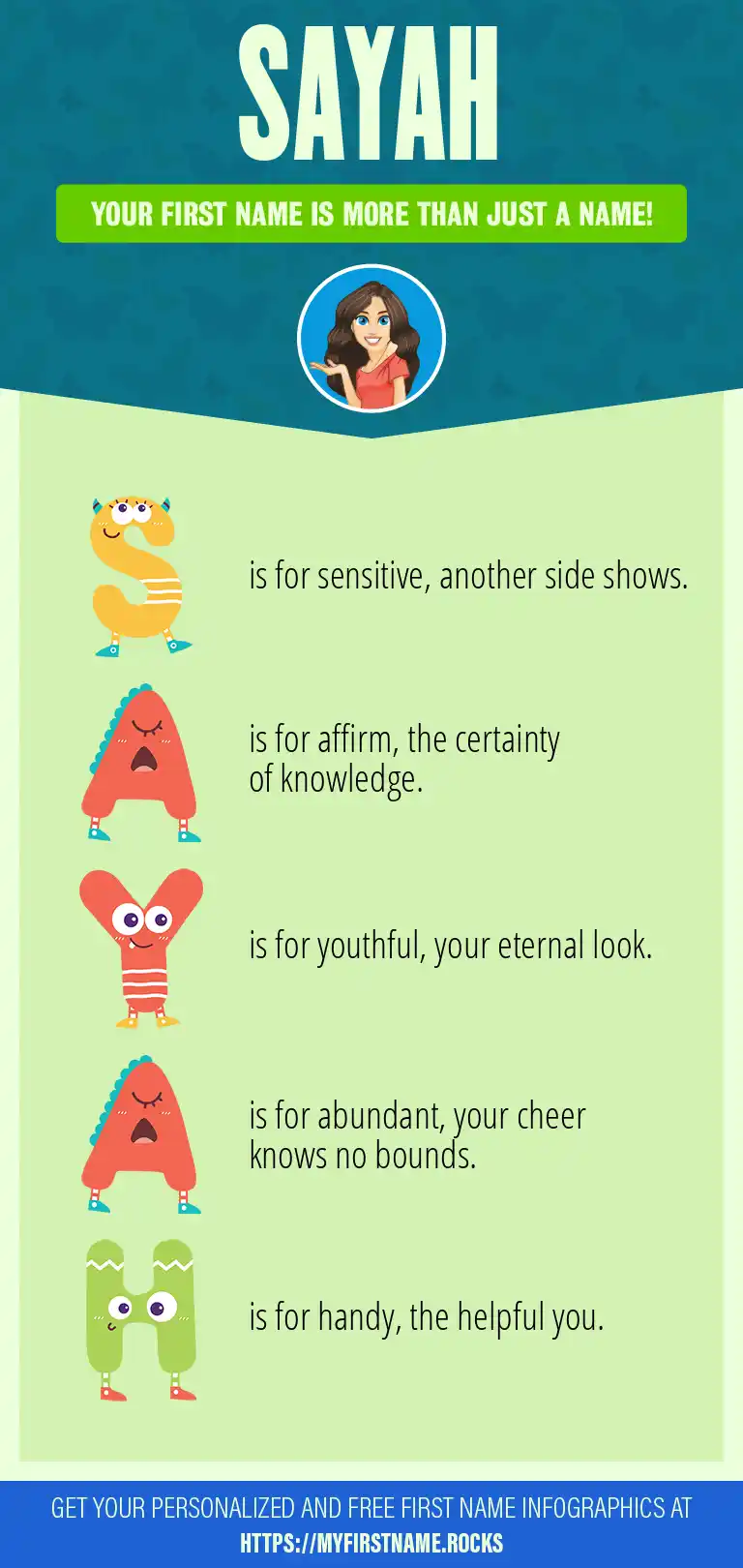 SAYAH

YOUR FIRST NAME IS MORE THAN JUST A NAME!

S is for sensitive, another side shows.

A is for affirm, the certainty of knowledge.

Y is for youthful, your eternal look.

A is for abundant, your cheer knows no bounds.

H is for handy, the helpful you.

GET YOUR PERSONALIZED AND FREE FIRST NAME INFOGRAPHICS AT HTTPS://MYFIRSTNAME.ROCKS