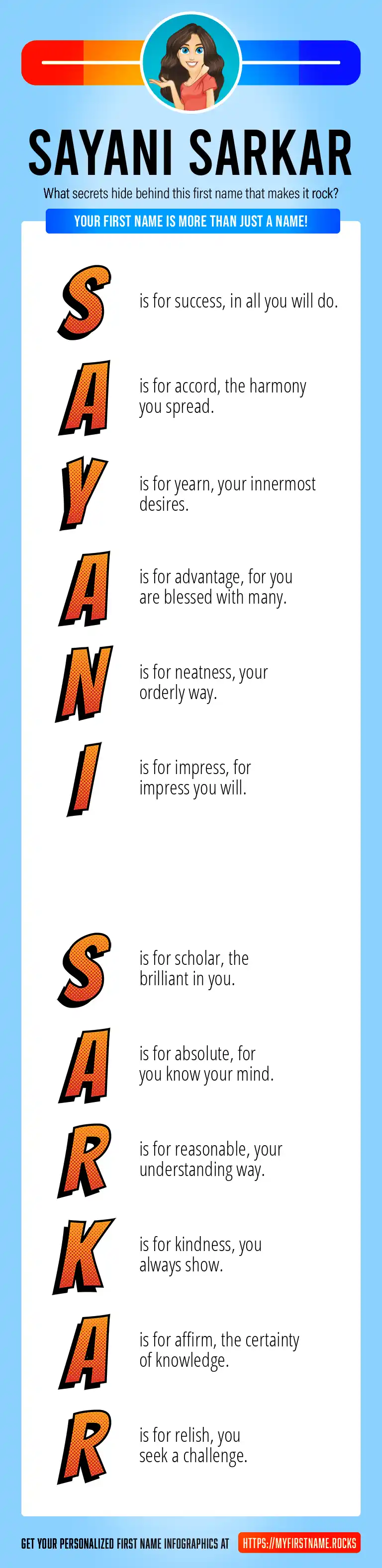 SAYANI SARKAR

What secrets hide behind this first name that makes it rock?

YOUR FIRST NAME IS MORE THAN JUST A NAME!

S is for success, in all you will do.

A is for accord, the harmony you spread.

Y is for yearn, your innermost desires.

A is for advantage, for you are blessed with many.

N is for neatness, your orderly way.

I is for impress, for impress you will.

S is for scholar, the brilliant in you.

A is for absolute, for you know your mind.

R is for reasonable, your understanding way.

K is for kindness, you always show.

A is for affirm, the certainty of knowledge.

R is for relish, you seek a challenge.

GET YOUR PERSONALIZED FIRST NAME INFOGRAPHICS AT HTTPS://MYFIRSTNAME.ROCKS