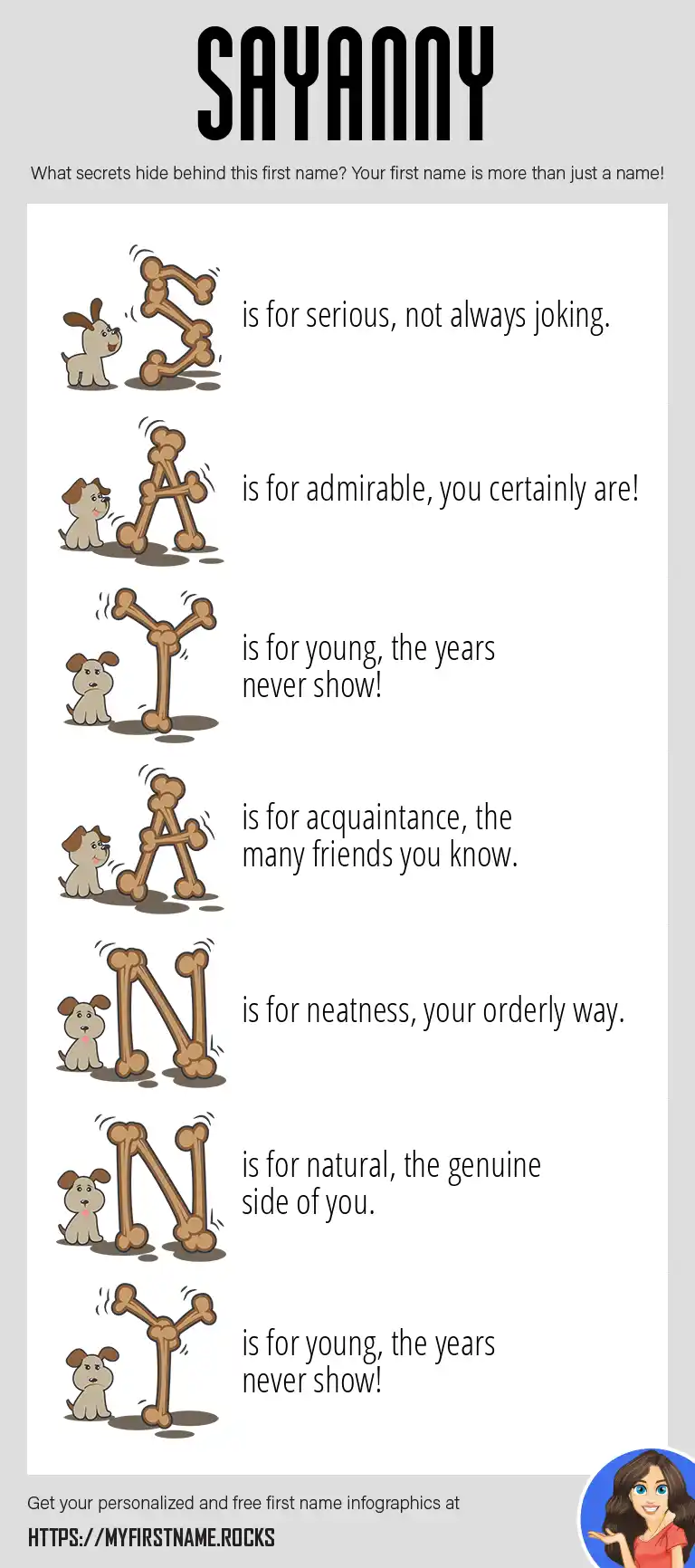 SAYANNY

What secrets hide behind this first name? Your first name is more than just a name!

S is for serious, not always joking.

A is for admirable, you certainly are!

Y is for young, the years never show!

A is for acquaintance, the many friends you know.

N is for neatness, your orderly way.

N is for natural, the genuine side of you.

Y is for young, the years never show!

Get your personalized and free first name infographics at

HTTPS://MYFIRSTNAME.ROCKS