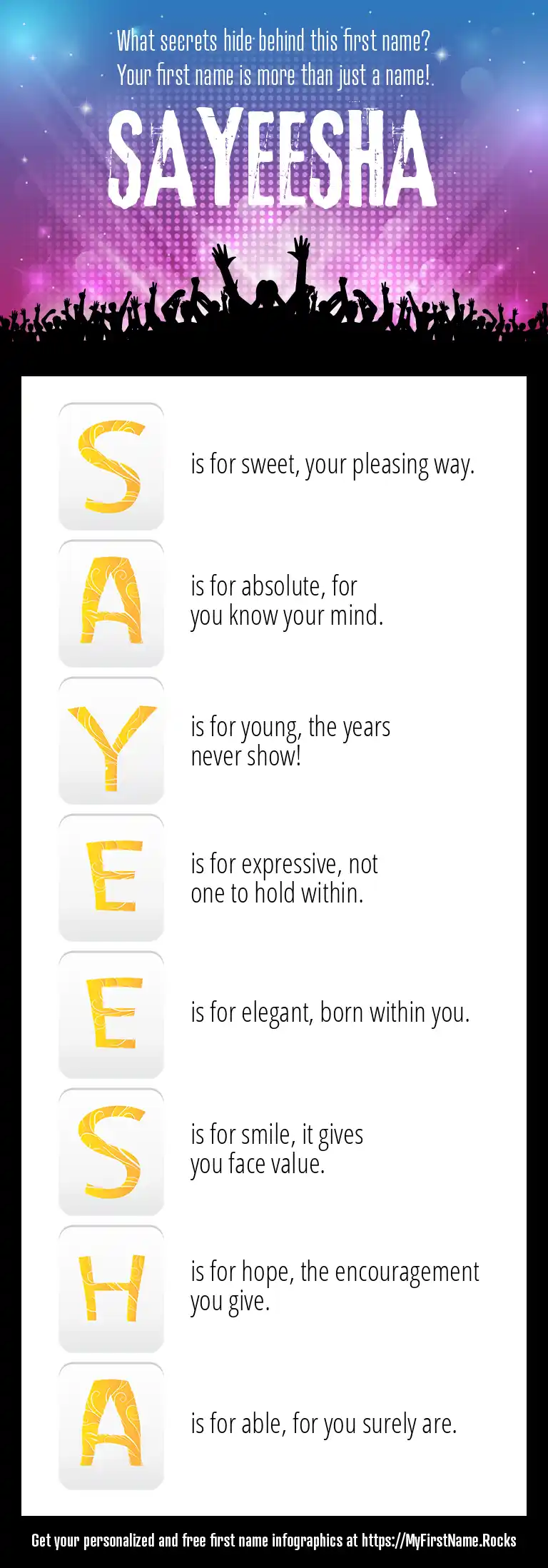 What secrets hide behind this first name?
Your first name is more than just a name!

SAYEESHA

S is for sweet, your pleasing way.

A is for absolute, for you know your mind.

Y is for young, the years never show!

E is for expressive, not one to hold within.

E is for elegant, born within you.

S is for smile, it gives you face value.

H is for hope, the encouragement you give.

A is for able, for you surely are.

Get your personalized and free first name infographics at https://MyFirstName.Rocks