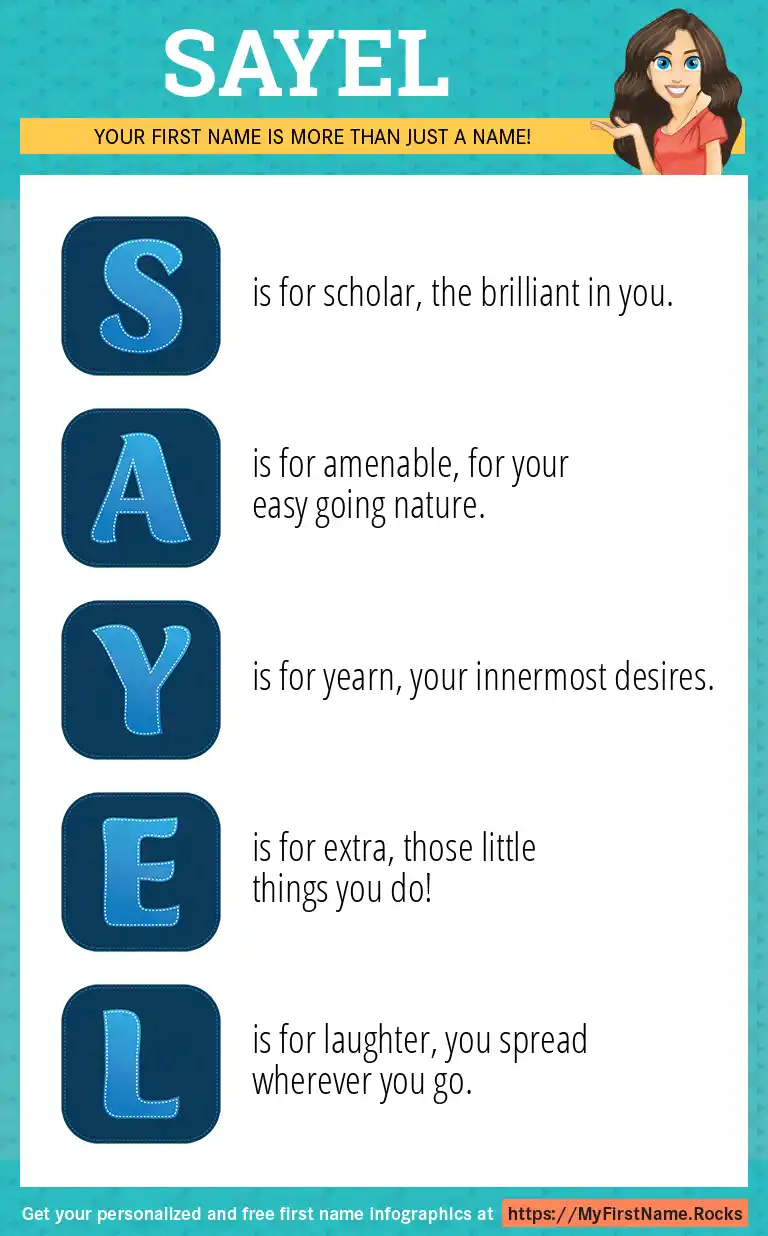 SAYEL

YOUR FIRST NAME IS MORE THAN JUST A NAME!

S is for scholar, the brilliant in you.

A is for amenable, for your easy going nature.

Y is for yearn, your innermost desires.

E is for extra, those little things you do!

L is for laughter, you spread wherever you go.

Get your personalized and free first name infographics at https://MyFirstName.Rocks