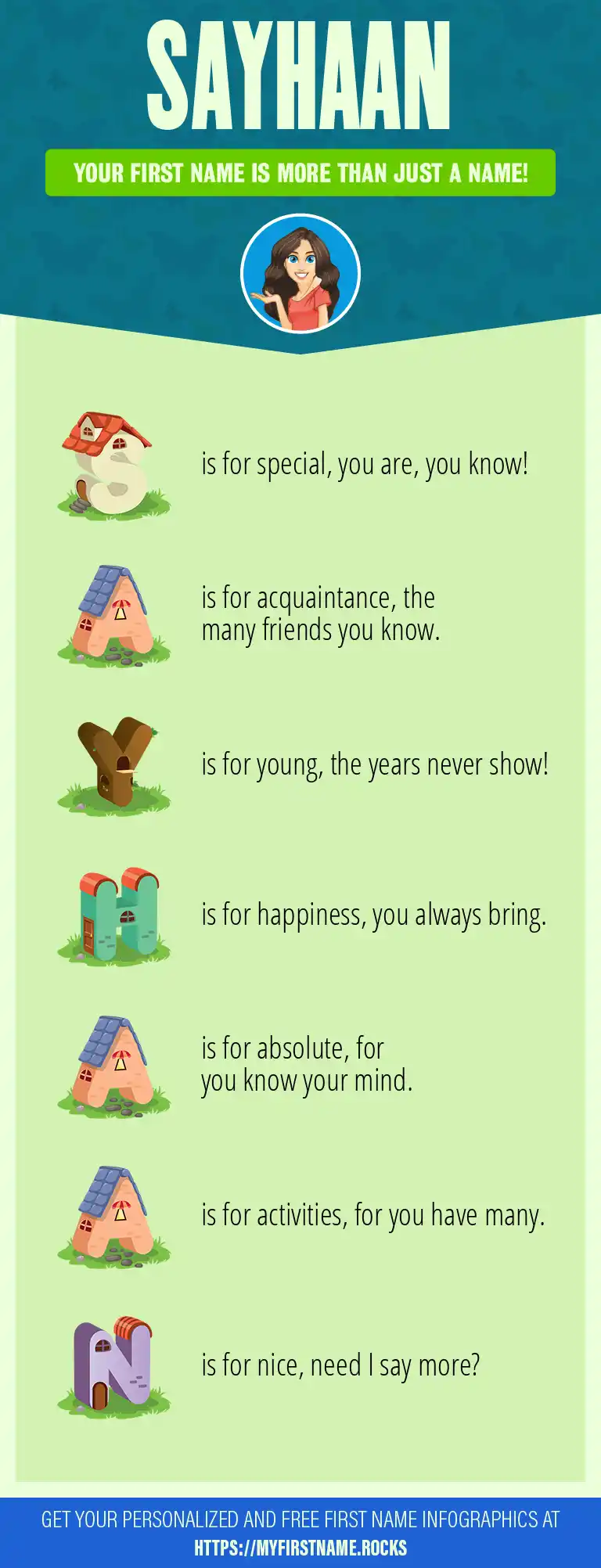 SAYHAAN

YOUR FIRST NAME IS MORE THAN JUST A NAME!

S is for special, you are, you know!

A is for acquaintance, the many friends you know.

Y is for young, the years never show!

H is for happiness, you always bring.

A is for absolute, for you know your mind.

A is for activities, for you have many.

N is for nice, need I say more?

GET YOUR PERSONALIZED AND FREE FIRST NAME INFOGRAPHICS AT HTTPS://MYFIRSTNAME.ROCKS