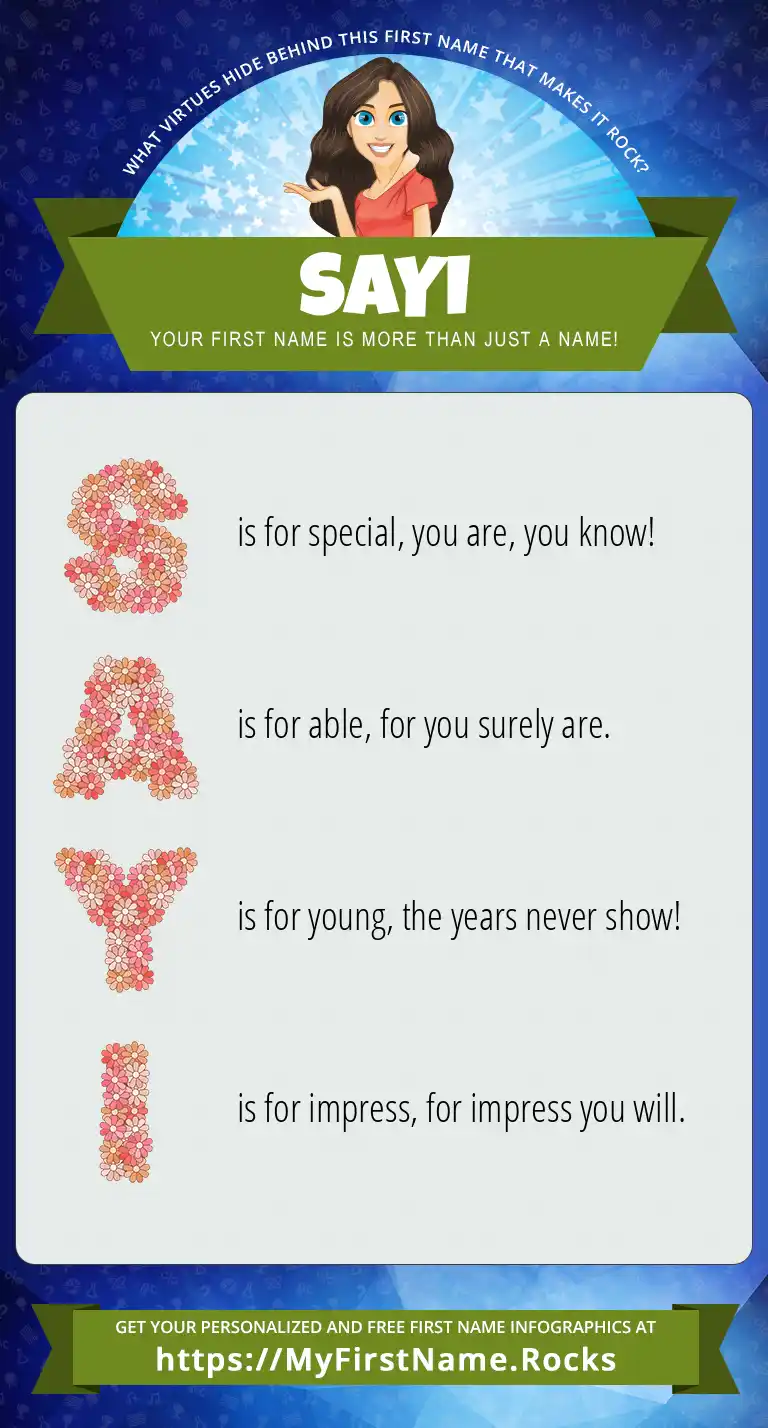 WHAT VIRTUES HIDE BEHIND THIS FIRST NAME THAT MAKES IT ROCK?

SAYI

YOUR FIRST NAME IS MORE THAN JUST A NAME!

S is for special, you are, you know!

A is for able, for you surely are.

Y is for young, the years never show!

I is for impress, for impress you will.

GET YOUR PERSONALIZED AND FREE FIRST NAME INFOGRAPHICS AT
https://MyFirstName.Rocks