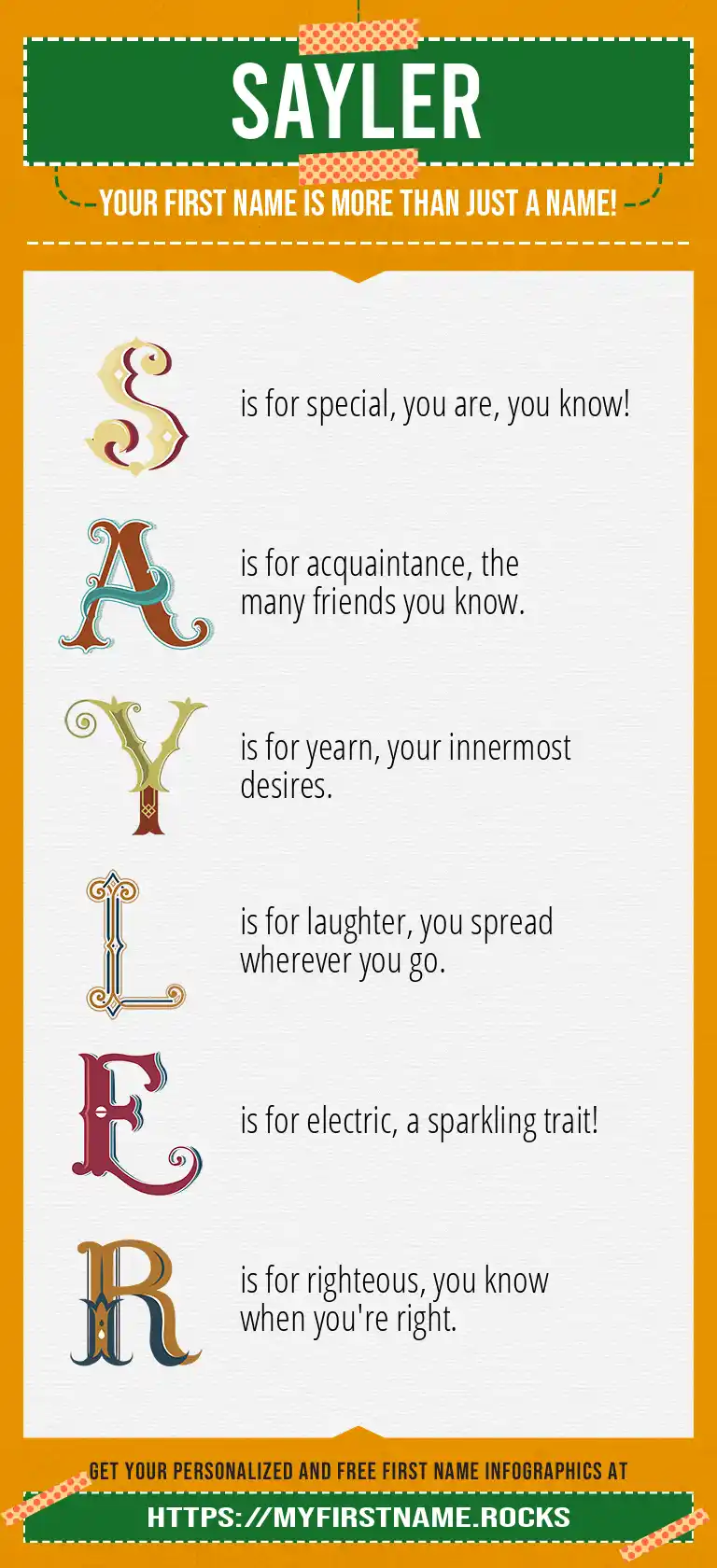 SAYLER

YOUR FIRST NAME IS MORE THAN JUST A NAME!

S is for special, you are, you know!

A is for acquaintance, the many friends you know.

Y is for yearn, your innermost desires.

L is for laughter, you spread wherever you go.

E is for electric, a sparkling trait!

R is for righteous, you know when you're right.

GET YOUR PERSONALIZED AND FREE FIRST NAME INFOGRAPHICS AT

HTTPS://MYFIRSTNAME.ROCKS