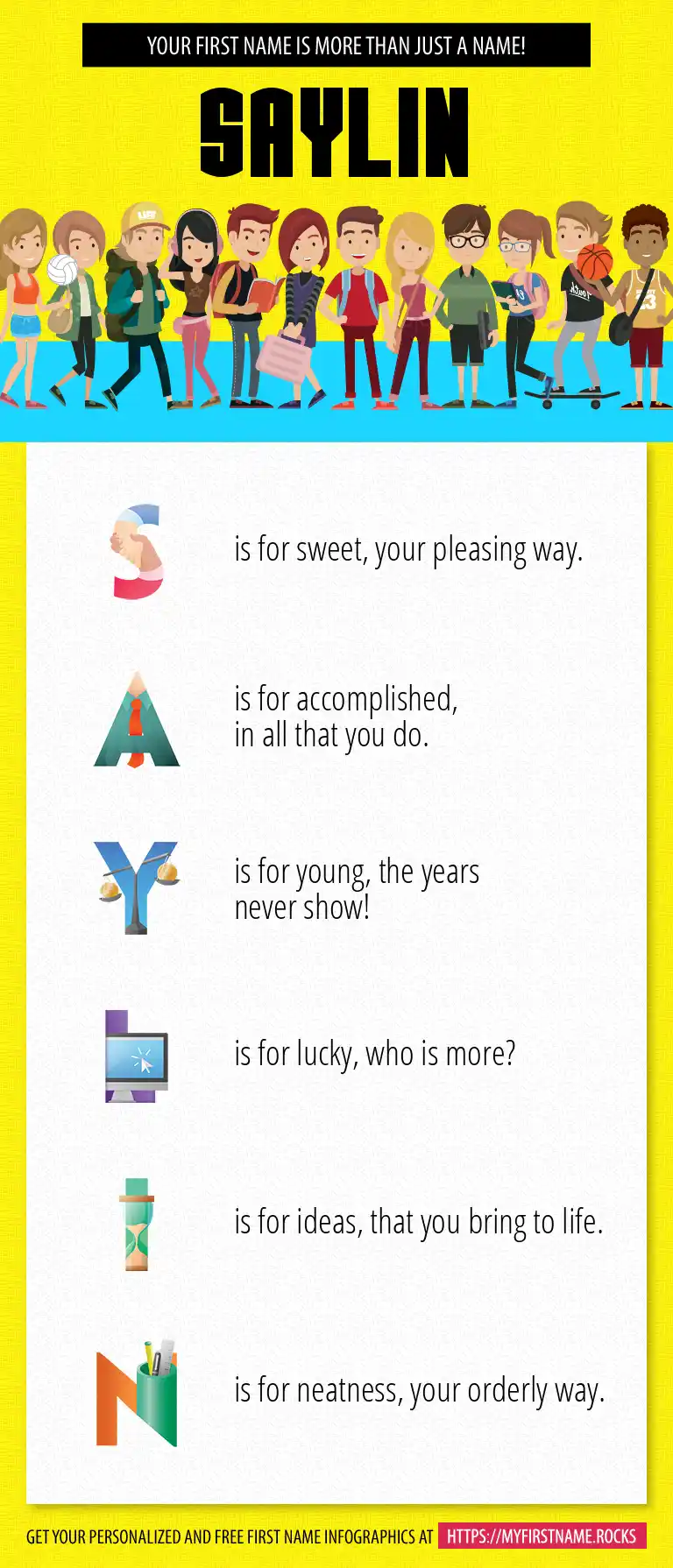 YOUR FIRST NAME IS MORE THAN JUST A NAME!

SAYLIN

S is for sweet, your pleasing way.

A is for accomplished, in all that you do.

Y is for young, the years never show!

L is for lucky, who is more?

I is for ideas, that you bring to life.

N is for neatness, your orderly way.

GET YOUR PERSONALIZED AND FREE FIRST NAME INFOGRAPHICS AT HTTPS://MYFIRSTNAME.ROCKS