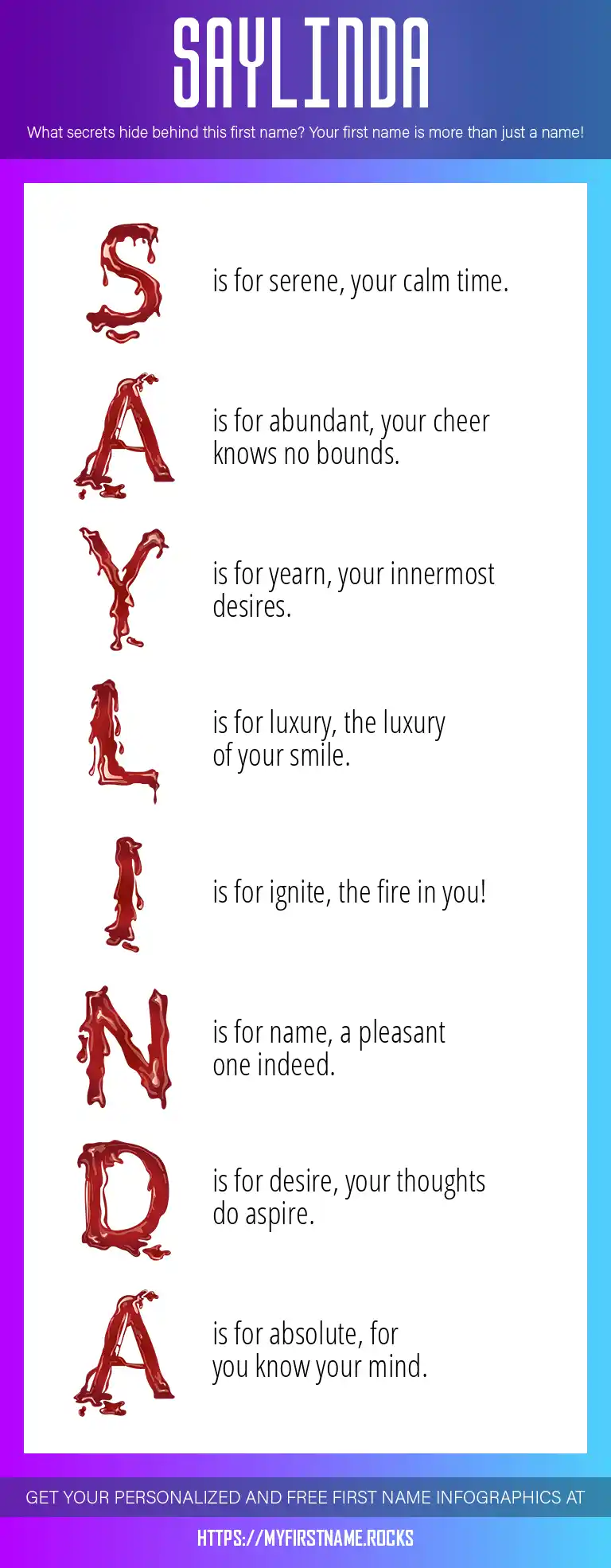 SAYLINDA

What secrets hide behind this first name? Your first name is more than just a name!

S is for serene, your calm time.

A is for abundant, your cheer knows no bounds.

Y is for yearn, your innermost desires.

L is for luxury, the luxury of your smile.

I is for ignite, the fire in you!

N is for name, a pleasant one indeed.

D is for desire, your thoughts do aspire.

A is for absolute, for you know your mind.

GET YOUR PERSONALIZED AND FREE FIRST NAME INFOGRAPHICS AT

HTTPS://MYFIRSTNAME.ROCKS