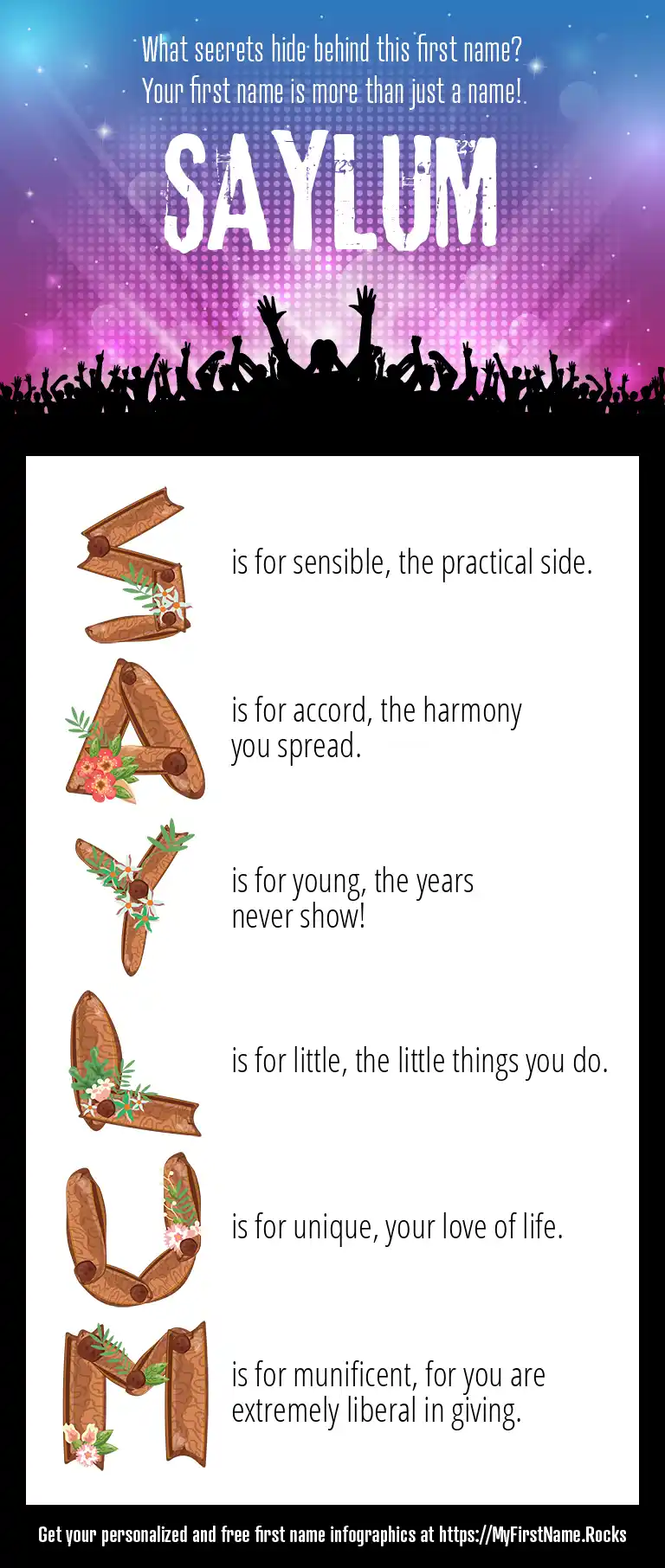 What secrets hide behind this first name?
Your first name is more than just a name!

SAYLUM

S is for sensible, the practical side.

A is for accord, the harmony you spread.

Y is for young, the years never show!

L is for little, the little things you do.

U is for unique, your love of life.

M is for munificent, for you are extremely liberal in giving.

Get your personalized and free first name infographics at https://MyFirstName.Rocks