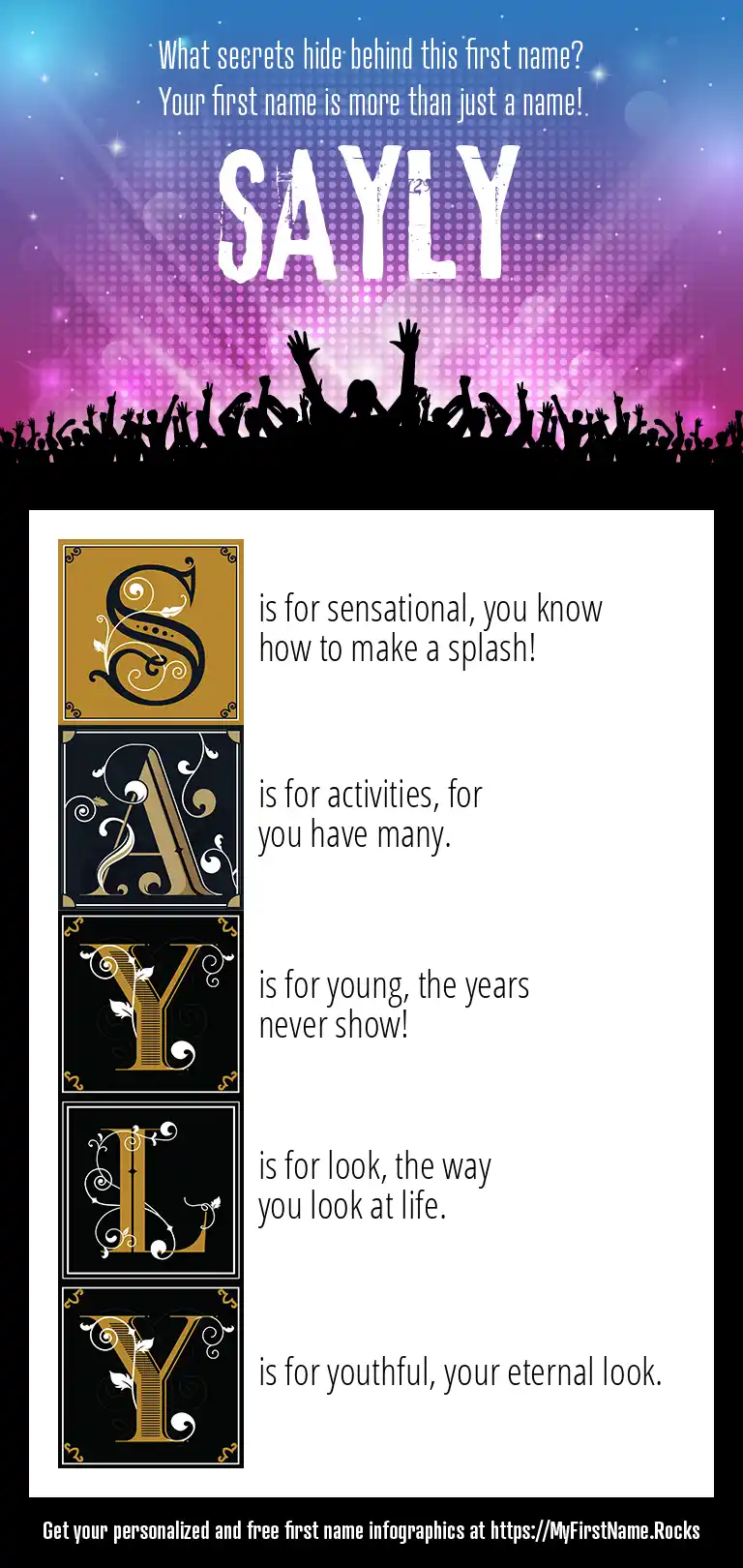 What secrets hide behind this first name?
Your first name is more than just a name!

SAYLY

S is for sensational, you know how to make a splash!

A is for activities, for you have many.

Y is for young, the years never show!

L is for look, the way you look at life.

Y is for youthful, your eternal look.

Get your personalized and free first name infographics at https://MyFirstName.Rocks