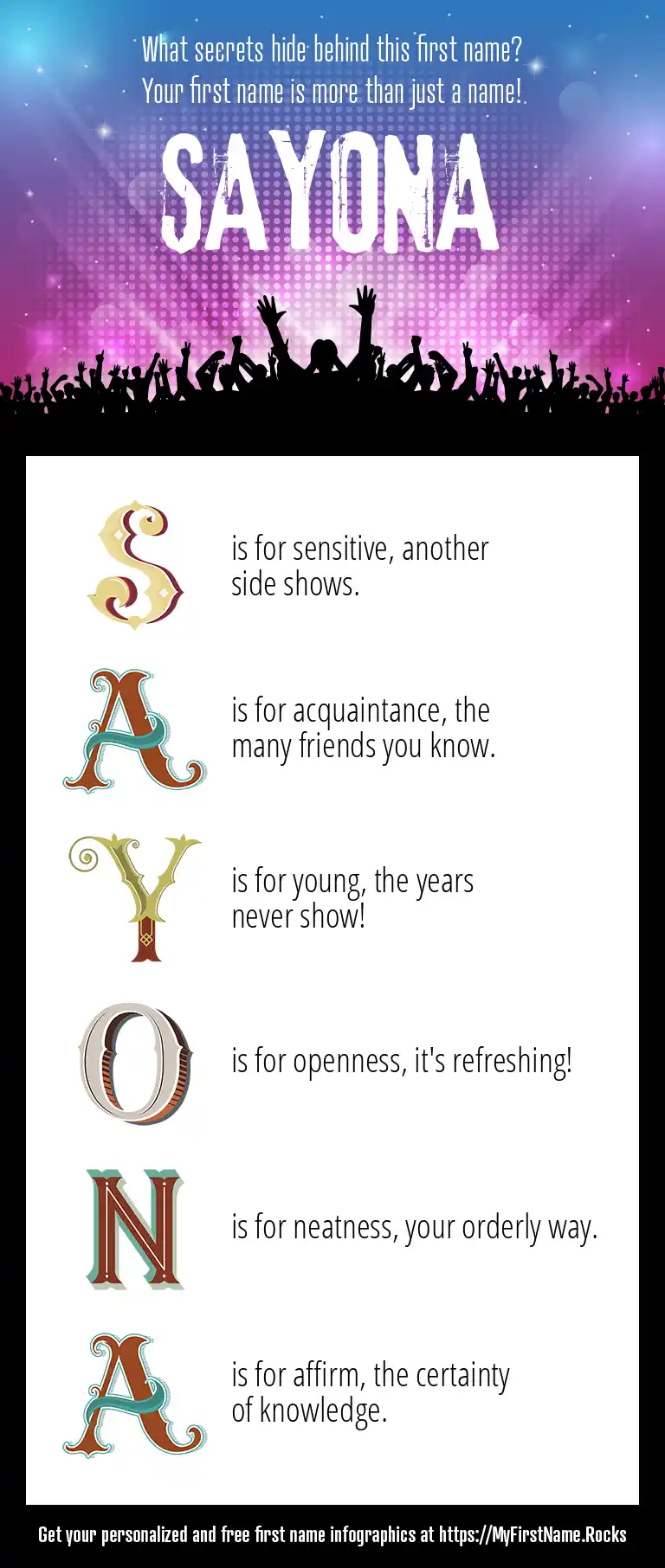 What secrets hide behind this first name?
Your first name is more than just a name!

SAYONA

S is for sensitive, another side shows.

A is for acquaintance, the many friends you know.

Y is for young, the years never show!

O is for openness, it's refreshing!

N is for neatness, your orderly way.

A is for affirm, the certainty of knowledge.

Get your personalized and free first name infographics at https://MyFirstName.Rocks