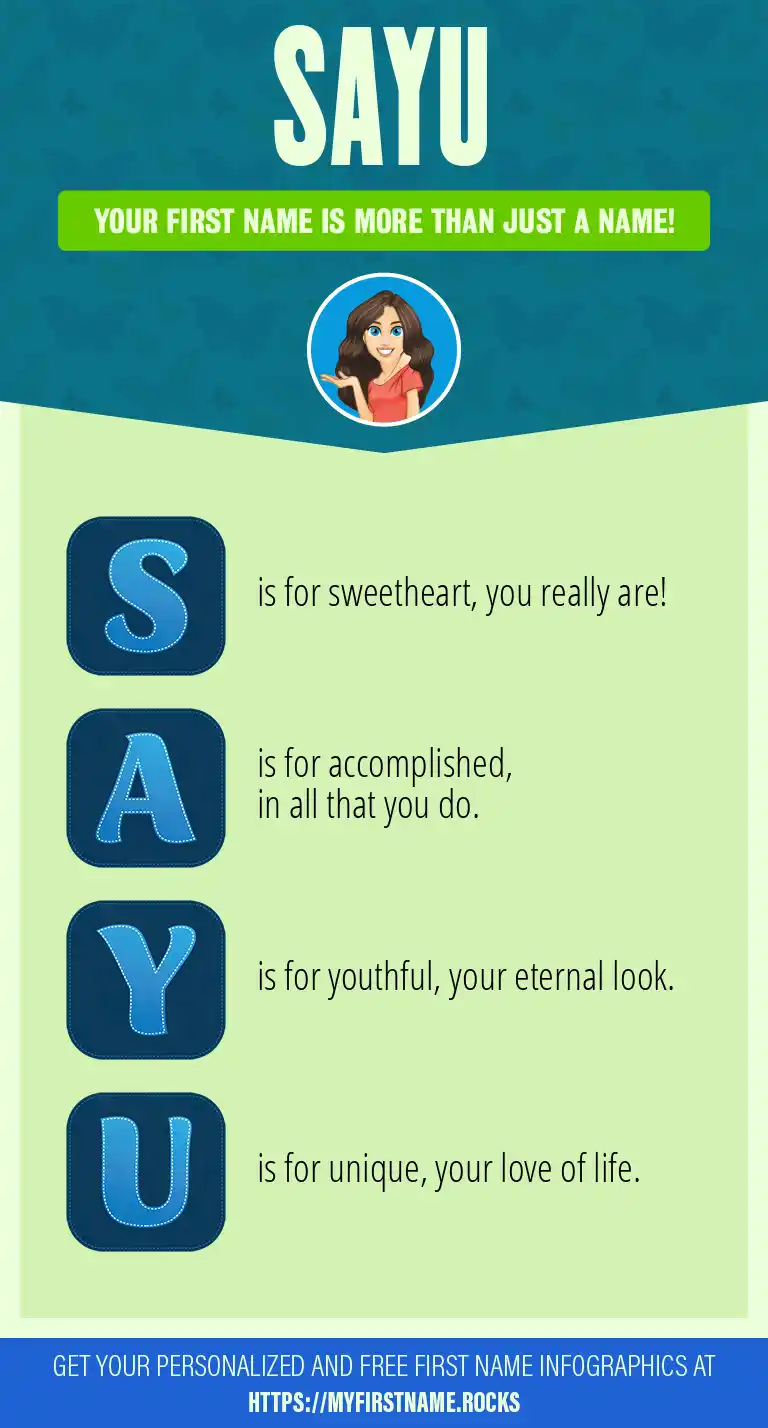 SAYU

YOUR FIRST NAME IS MORE THAN JUST A NAME!

S is for sweetheart, you really are!

A is for accomplished, in all that you do.

Y is for youthful, your eternal look.

U is for unique, your love of life.

GET YOUR PERSONALIZED AND FREE FIRST NAME INFOGRAPHICS AT HTTPS://MYFIRSTNAME.ROCKS