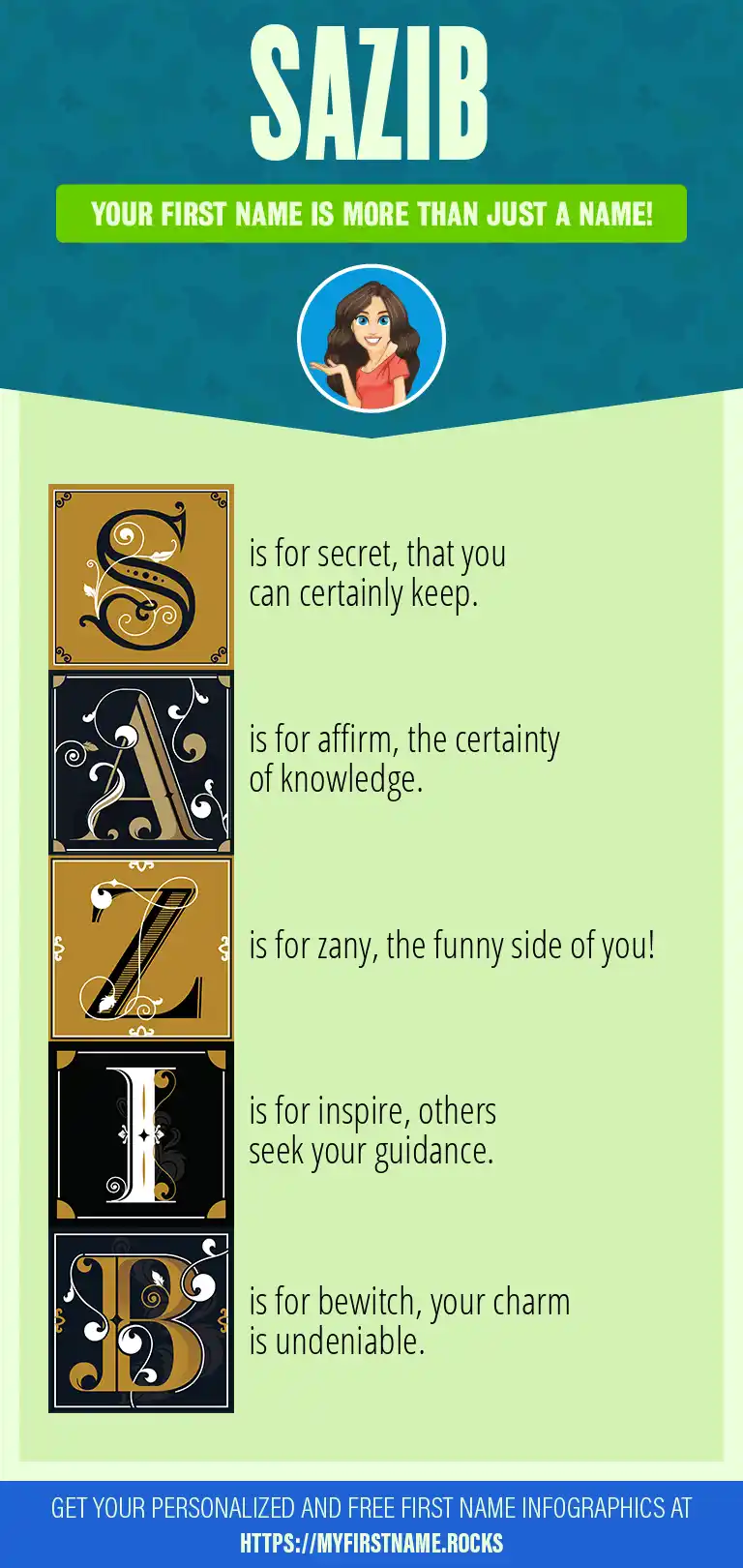 SAZIB

YOUR FIRST NAME IS MORE THAN JUST A NAME!

S is for secret, that you can certainly keep.

A is for affirm, the certainty of knowledge.

Z is for zany, the funny side of you!

I is for inspire, others seek your guidance.

B is for bewitch, your charm is undeniable.

GET YOUR PERSONALIZED AND FREE FIRST NAME INFOGRAPHICS AT HTTPS://MYFIRSTNAME.ROCKS