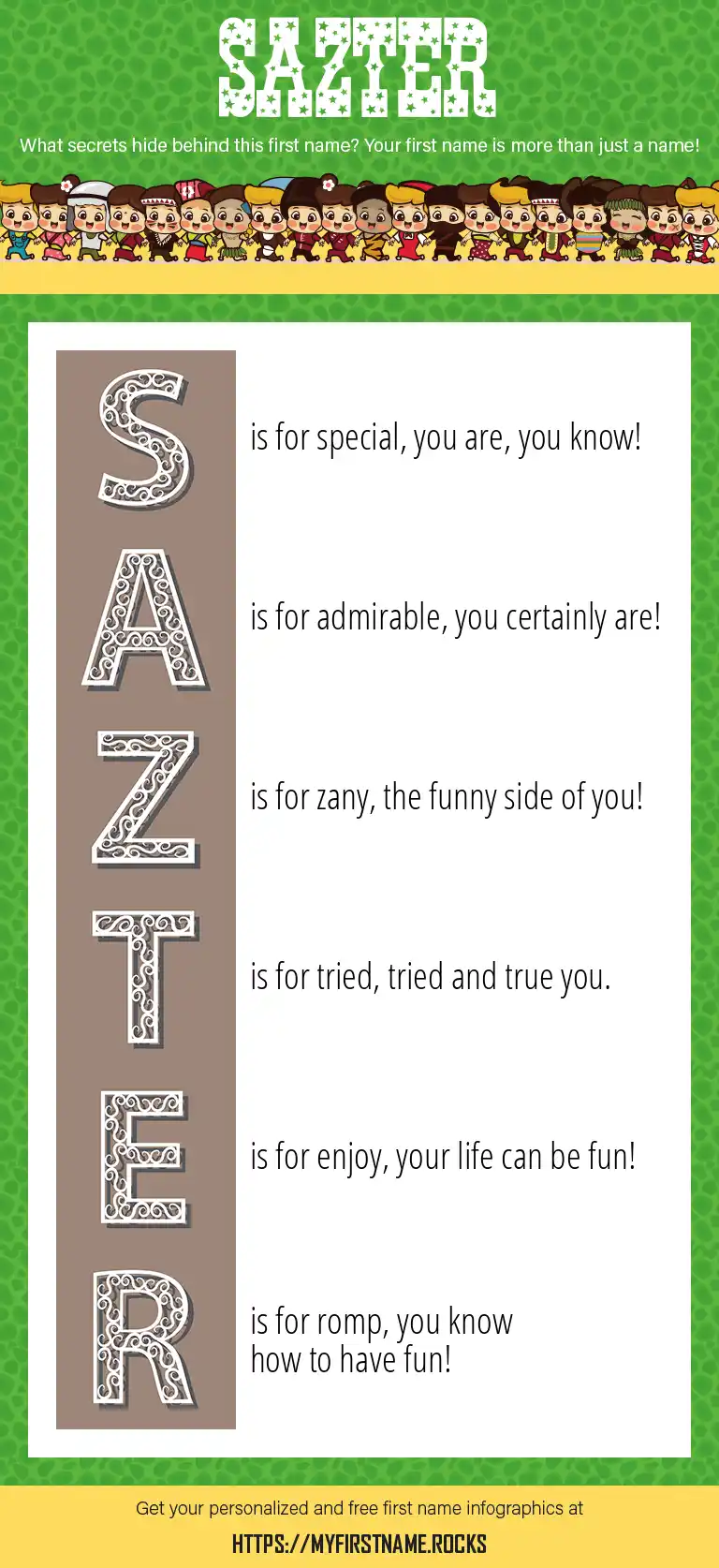 SAZTER

What secrets hide behind this first name? Your first name is more than just a name!

S is for special, you are, you know!

A is for admirable, you certainly are!

Z is for zany, the funny side of you!

T is for tried, tried and true you.

E is for enjoy, your life can be fun!

R is for romp, you know how to have fun!

Get your personalized and free first name infographics at

HTTPS://MYFIRSTNAME.ROCKS