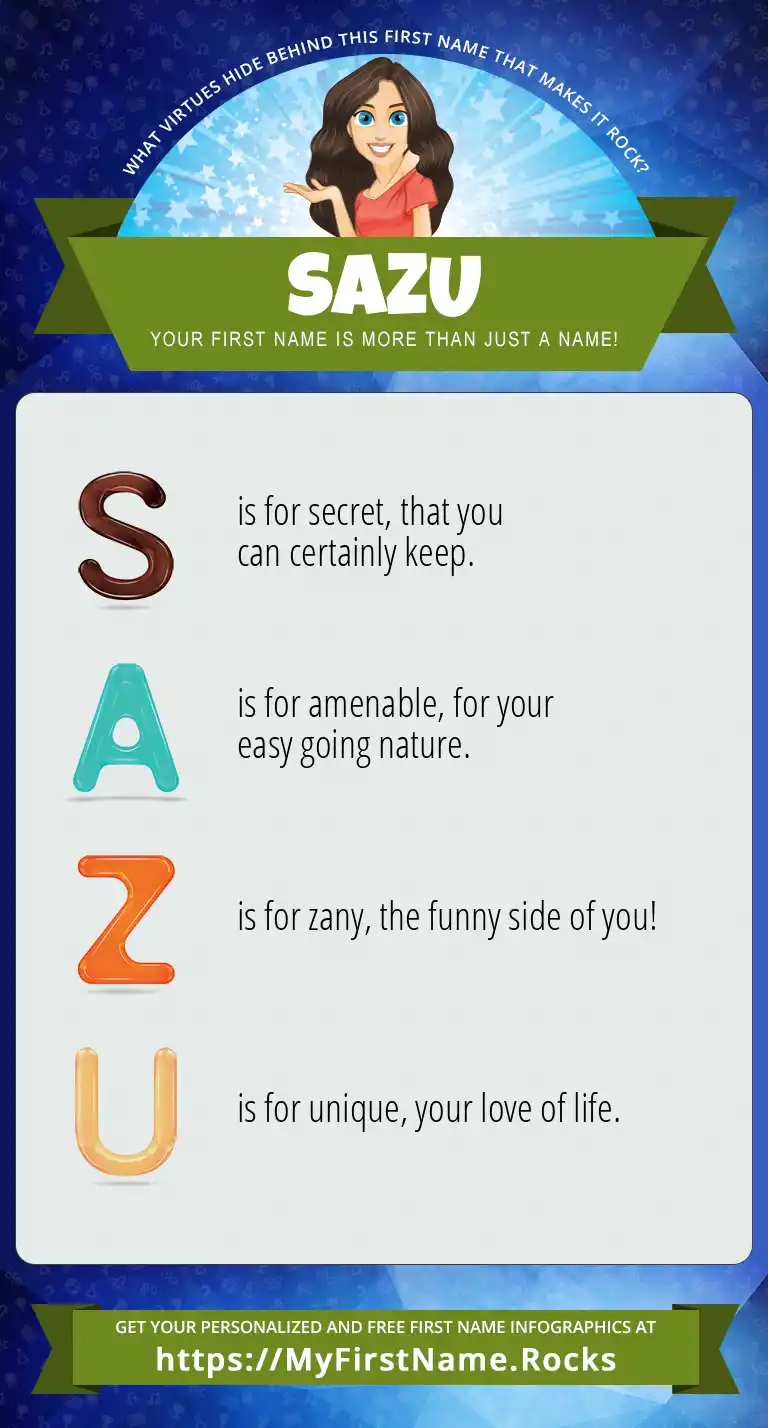 WHAT VIRTUES HIDE BEHIND THIS FIRST NAME THAT MAKES IT ROCK?

SAZU

YOUR FIRST NAME IS MORE THAN JUST A NAME!

S is for secret, that you can certainly keep.

A is for amenable, for your easy going nature.

Z is for zany, the funny side of you!

U is for unique, your love of life.

GET YOUR PERSONALIZED AND FREE FIRST NAME INFOGRAPHICS AT
https://MyFirstName.Rocks