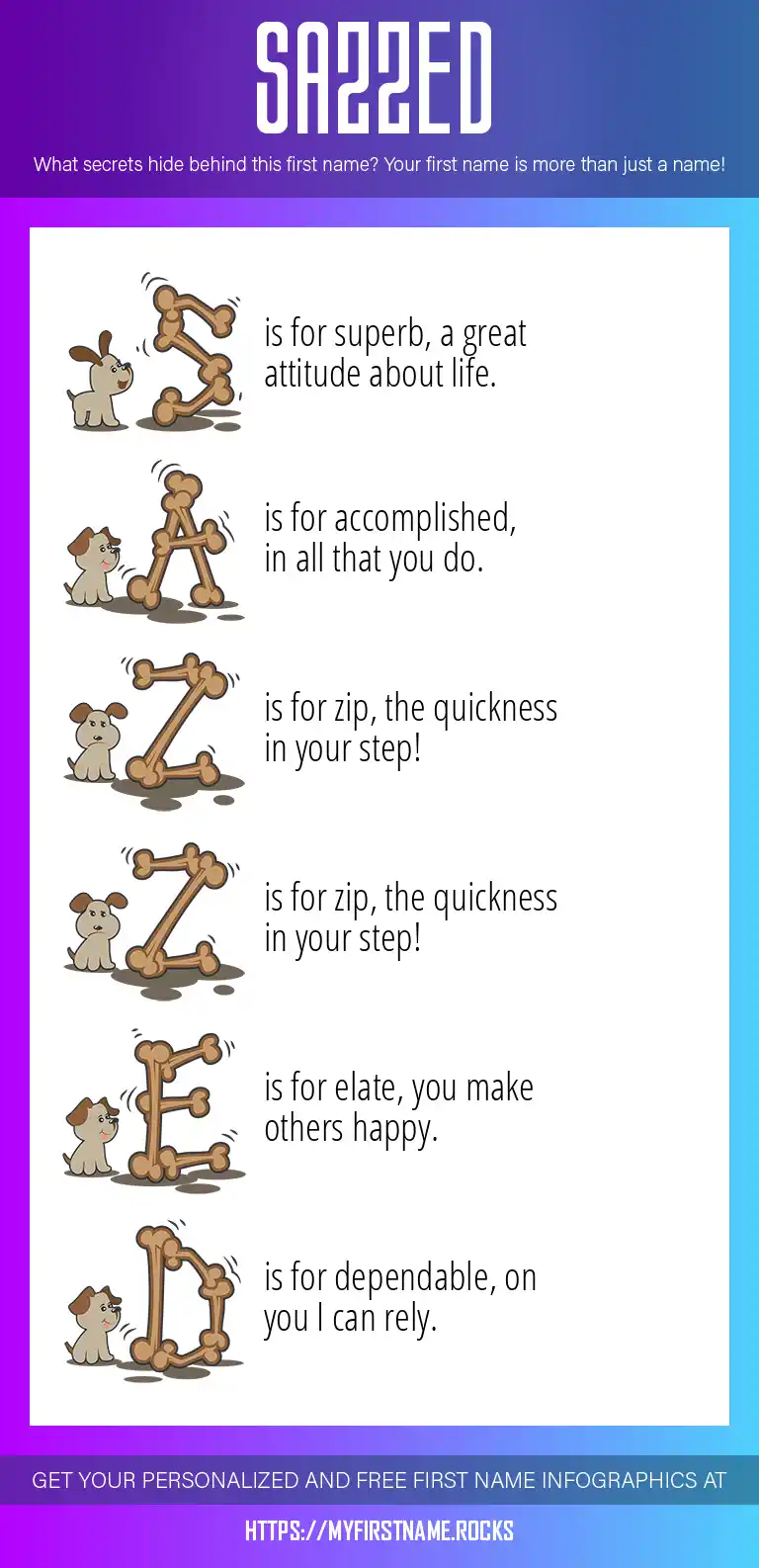 SAZZED

What secrets hide behind this first name? Your first name is more than just a name!

S is for superb, a great attitude about life.

A is for accomplished, in all that you do.

Z is for zip, the quickness in your step!

Z is for zip, the quickness in your step!

E is for elate, you make others happy.

D is for dependable, on you I can rely.

GET YOUR PERSONALIZED AND FREE FIRST NAME INFOGRAPHICS AT

HTTPS://MYFIRSTNAME.ROCKS