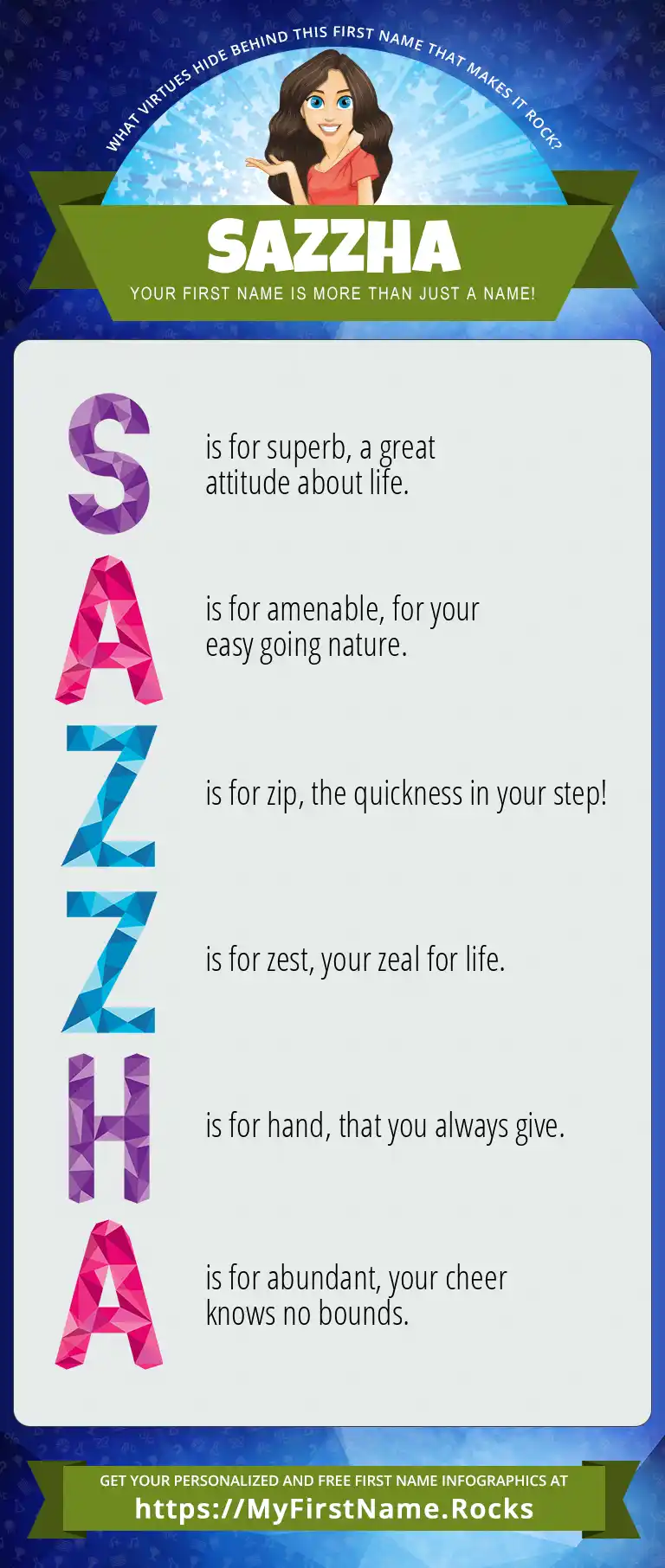 WHAT VIRTUES HIDE BEHIND THIS FIRST NAME THAT MAKES IT ROCK?

SAZZHA

YOUR FIRST NAME IS MORE THAN JUST A NAME!

S is for superb, a great attitude about life.

A is for amenable, for your easy going nature.

Z is for zip, the quickness in your step!

Z is for zest, your zeal for life.

H is for hand, that you always give.

A is for abundant, your cheer knows no bounds.

GET YOUR PERSONALIZED AND FREE FIRST NAME INFOGRAPHICS AT
https://MyFirstName.Rocks