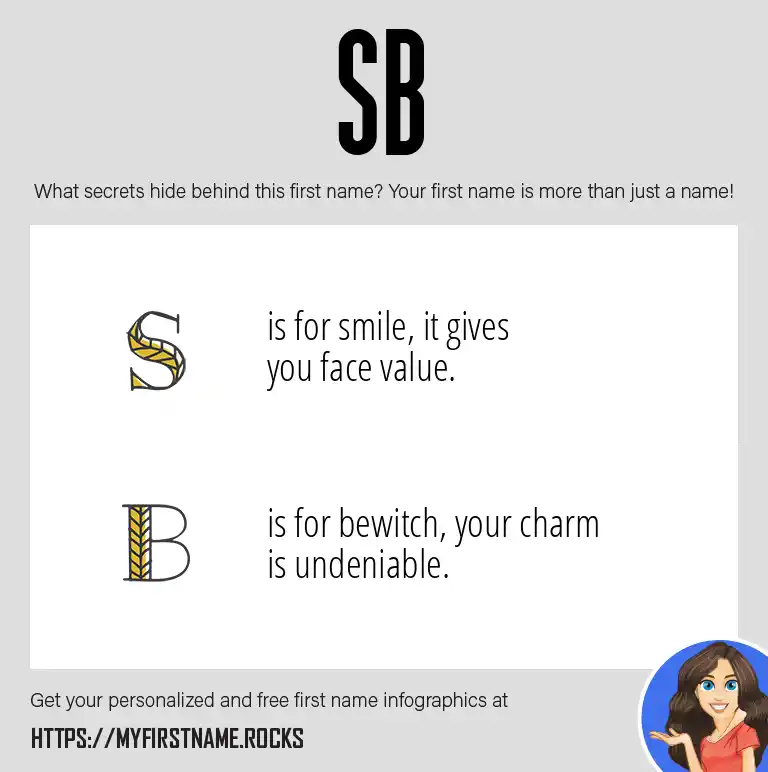 SB

What secrets hide behind this first name? Your first name is more than just a name!

S is for smile, it gives you face value.

B is for bewitch, your charm is undeniable.

Get your personalized and free first name infographics at

HTTPS://MYFIRSTNAME.ROCKS