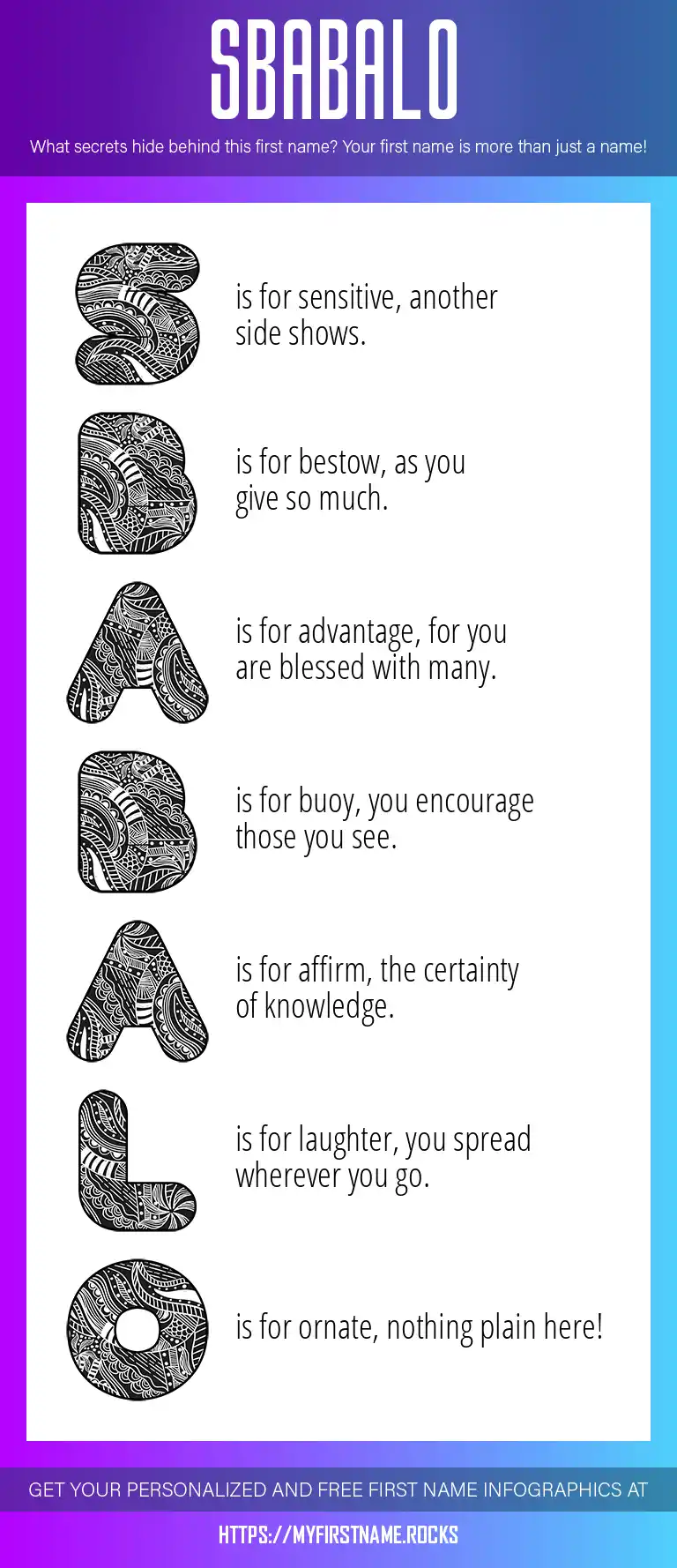 SBABALO

What secrets hide behind this first name? Your first name is more than just a name!

S is for sensitive, another side shows.

B is for bestow, as you give so much.

A is for advantage, for you are blessed with many.

B is for buoy, you encourage those you see.

A is for affirm, the certainty of knowledge.

L is for laughter, you spread wherever you go.

O is for ornate, nothing plain here!

GET YOUR PERSONALIZED AND FREE FIRST NAME INFOGRAPHICS AT

HTTPS://MYFIRSTNAME.ROCKS