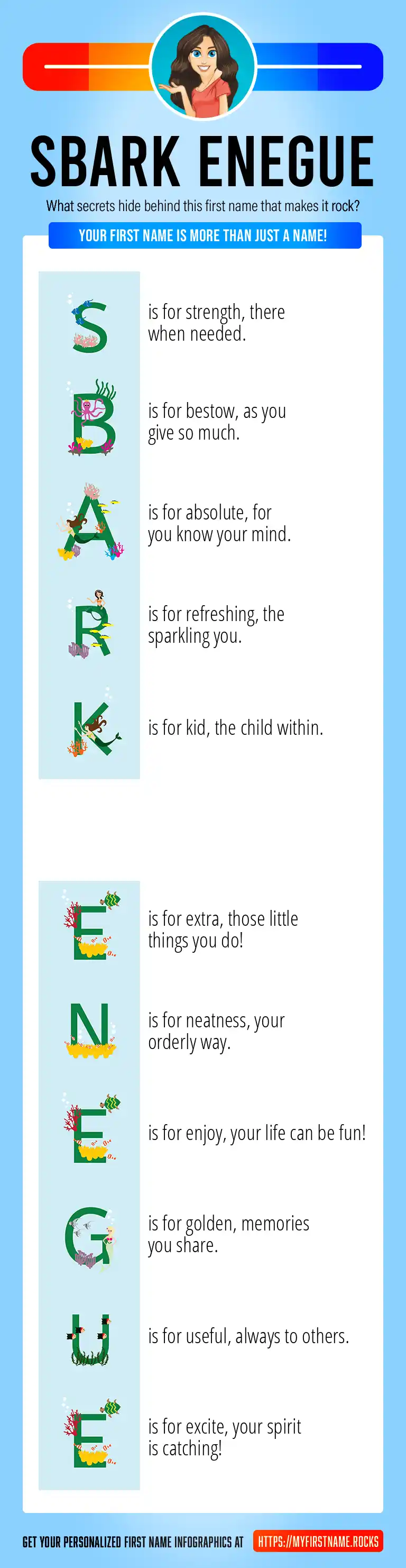 SBARK ENEGUE

What secrets hide behind this first name that makes it rock?

YOUR FIRST NAME IS MORE THAN JUST A NAME!

S is for strength, there when needed.

B is for bestow, as you give so much.

A is for absolute, for you know your mind.

R is for refreshing, the sparkling you.

K is for kid, the child within.

E is for extra, those little things you do!

N is for neatness, your orderly way.

E is for enjoy, your life can be fun!

G is for golden, memories you share.

U is for useful, always to others.

E is for excite, your spirit is catching!

GET YOUR PERSONALIZED FIRST NAME INFOGRAPHICS AT HTTPS://MYFIRSTNAME.ROCKS